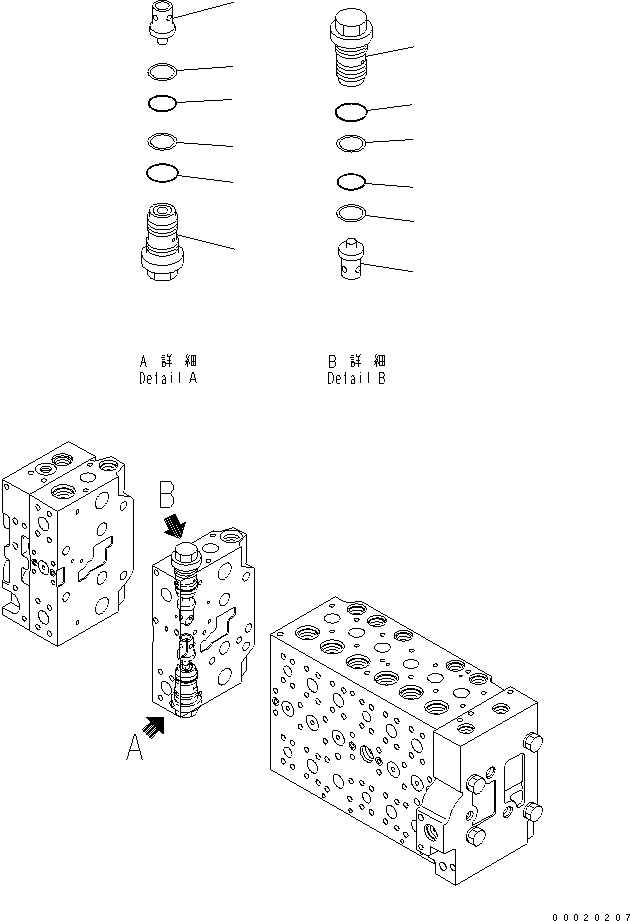 A 詳 細
Detail A

B 詳 細
Detail B

B

A

00020207