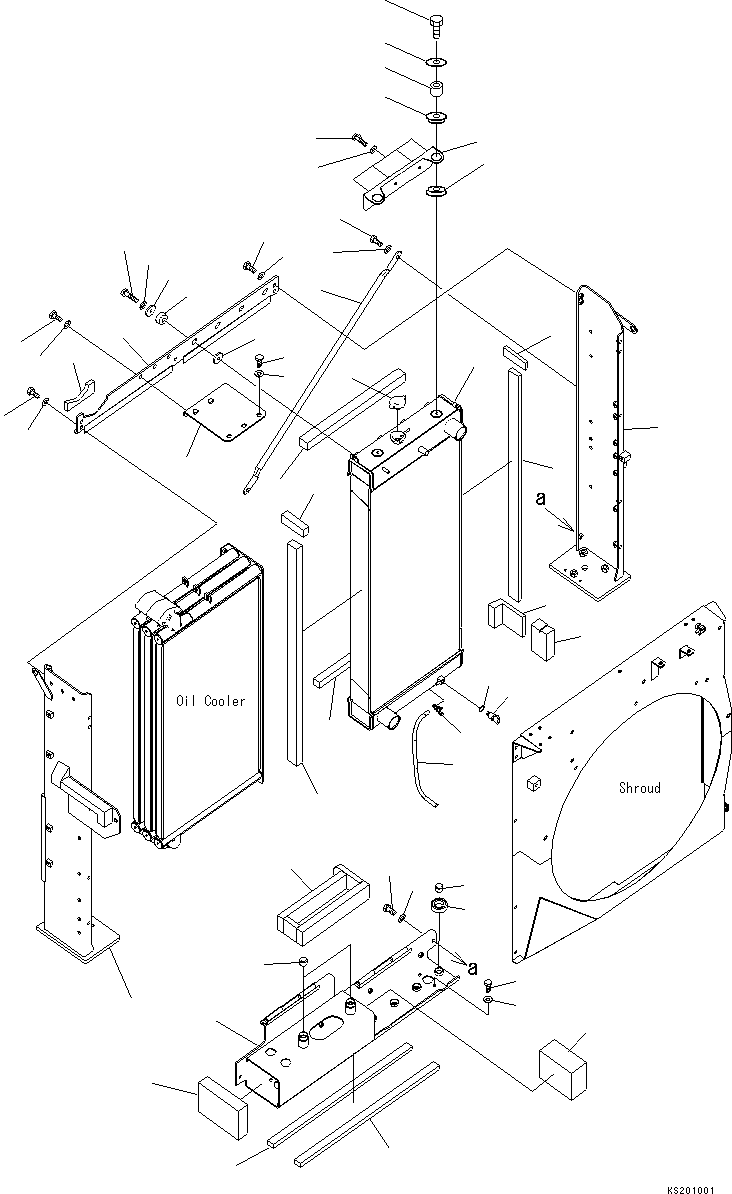 a

Oil Cooler

Shroud

a

KS201001