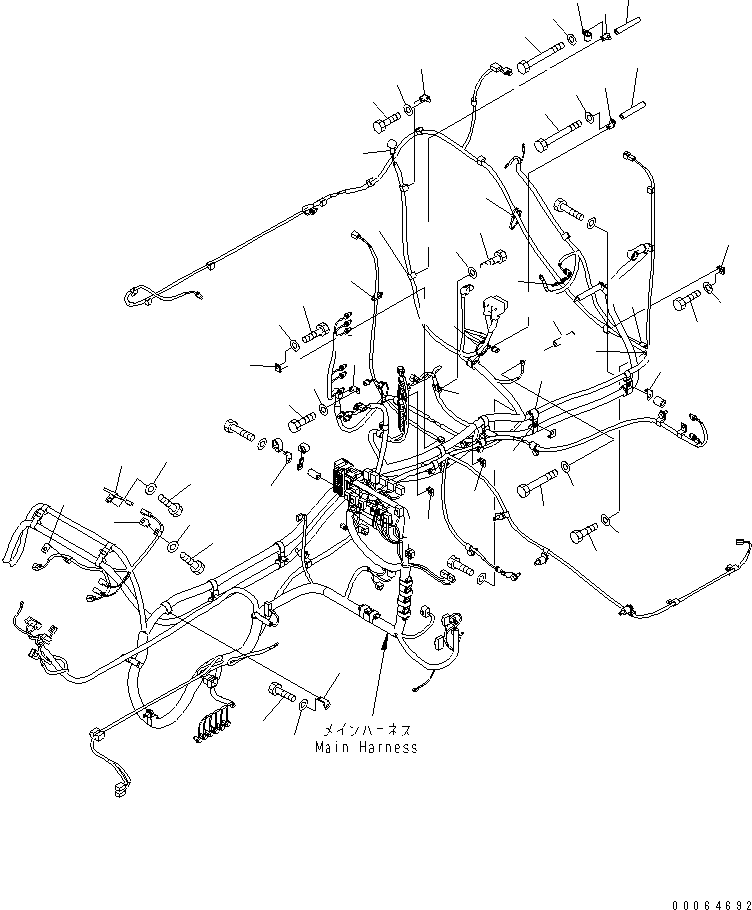 メインハーネス
Main Harness

00064692