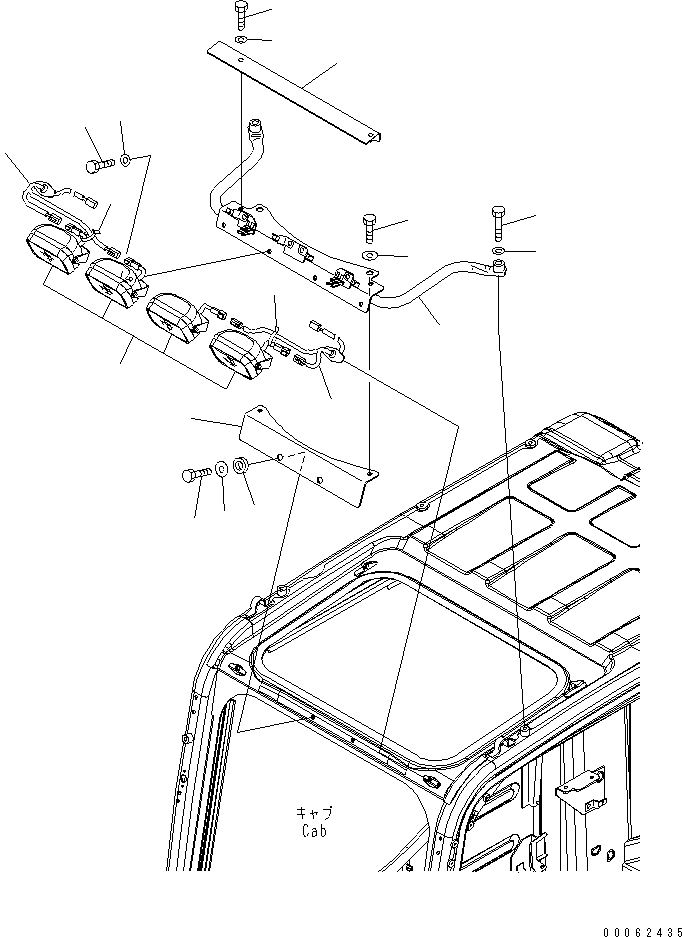 キャブ
Cab

00062435