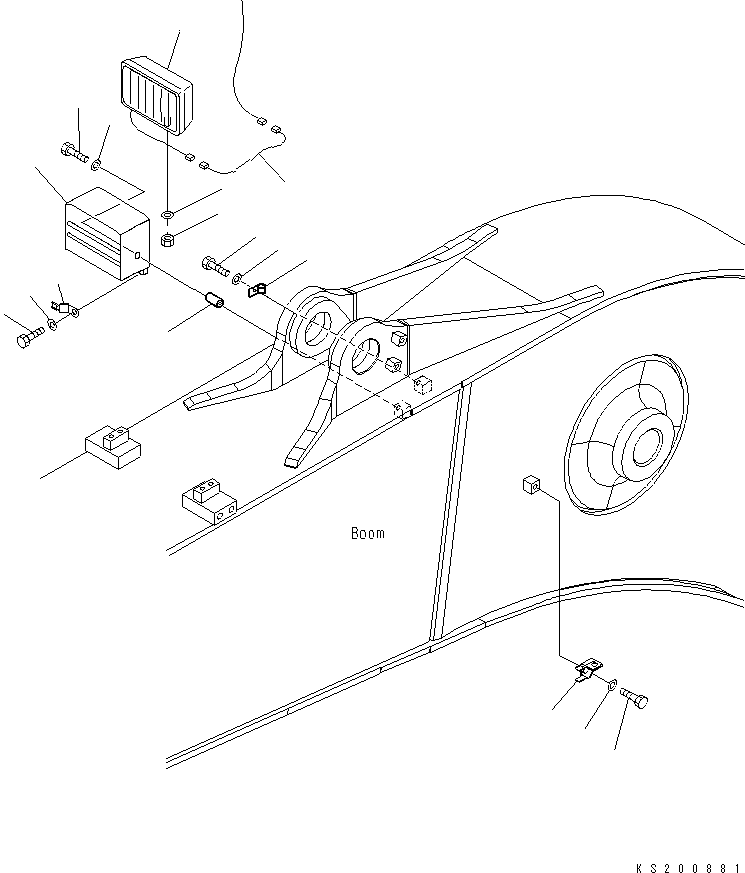 Boom

KS200881