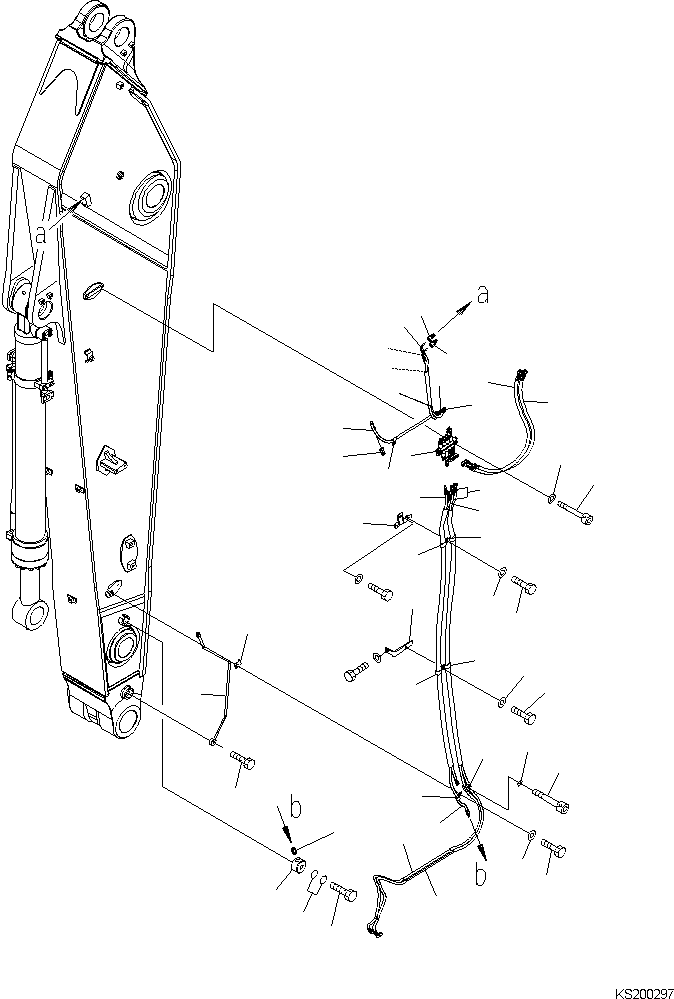 a
a
b
b
KS200297