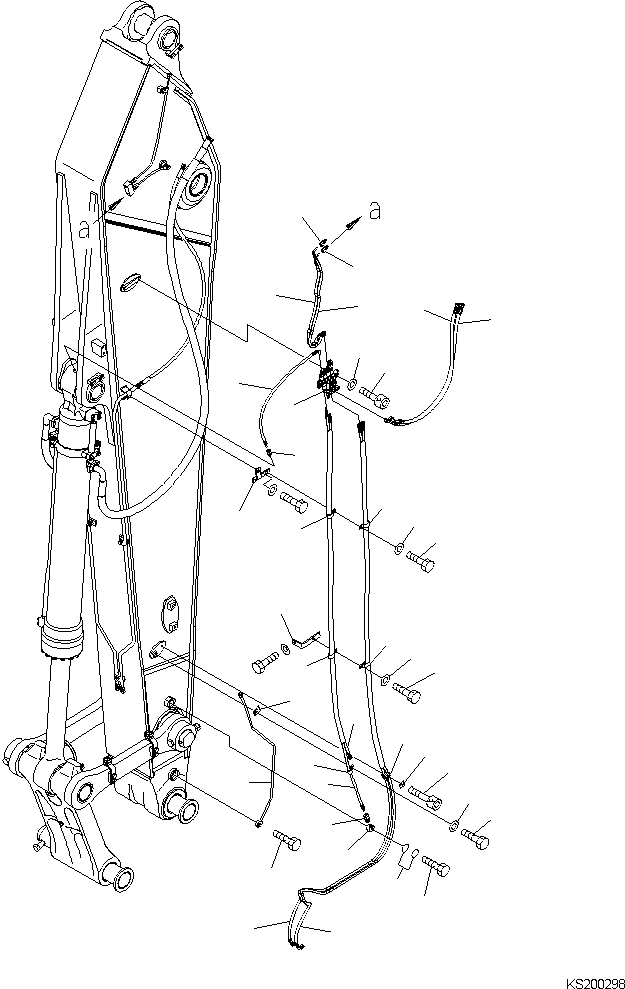 a
a
KS200298