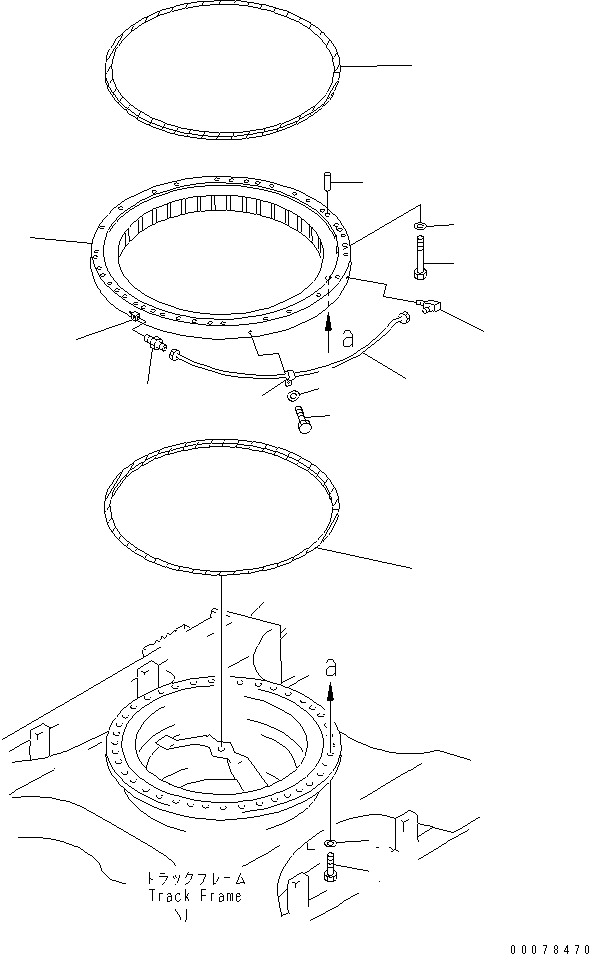 a

a

トラックフレーム
Track Frame

00078470