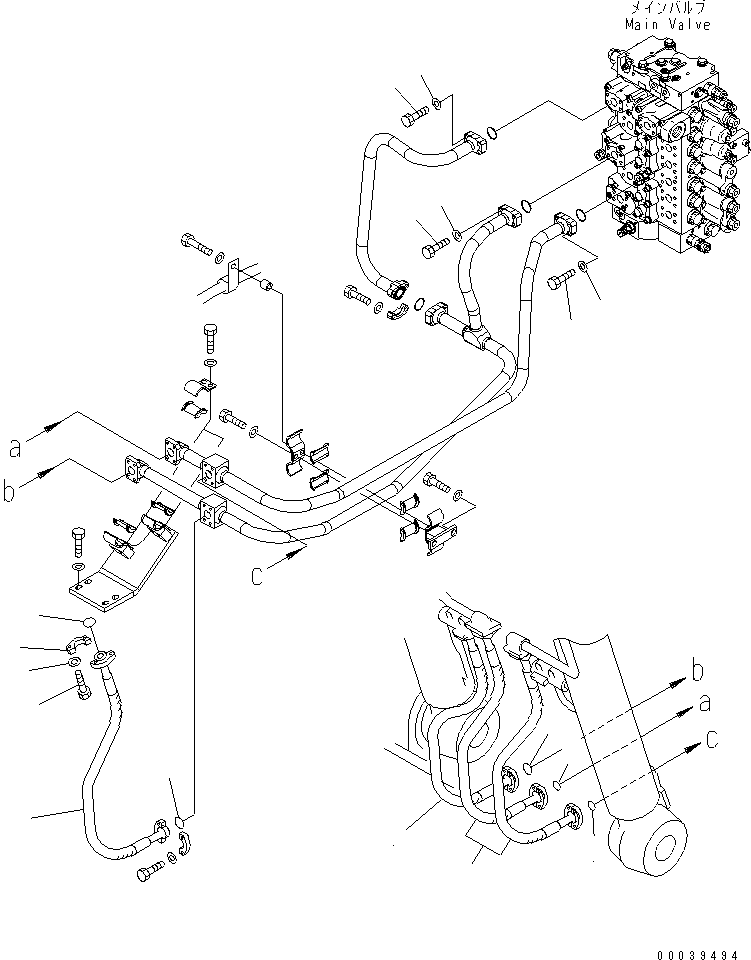 メインバルブ
Main Valve

a

b

c

b

a

c

00039494