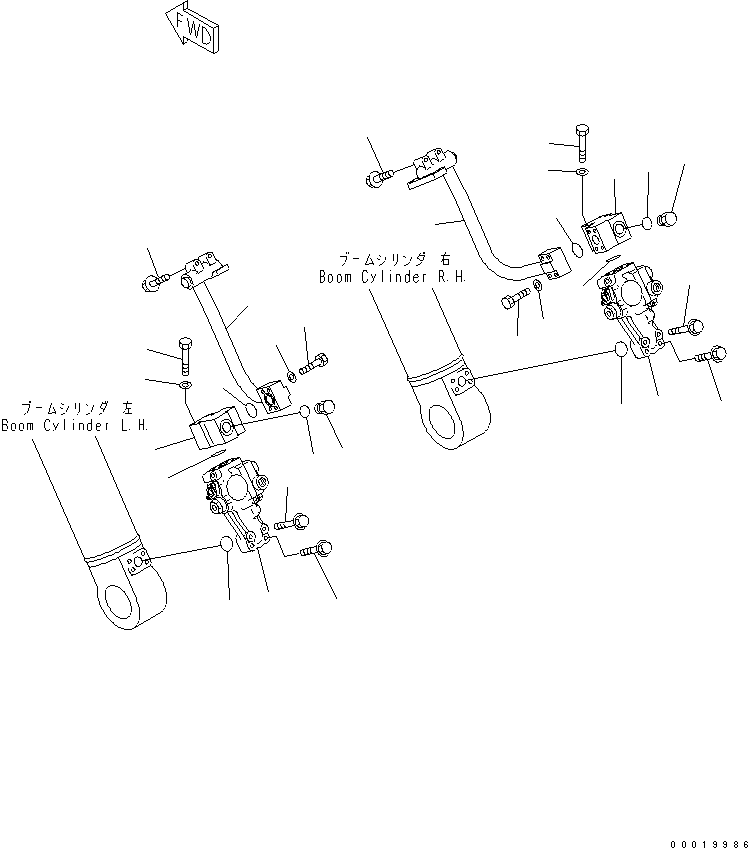 FWD

ブームシリンダ 右
Boom Cylinder R.H.

ブームシリンダ 左
Boom Cylinder L.H.

00019986