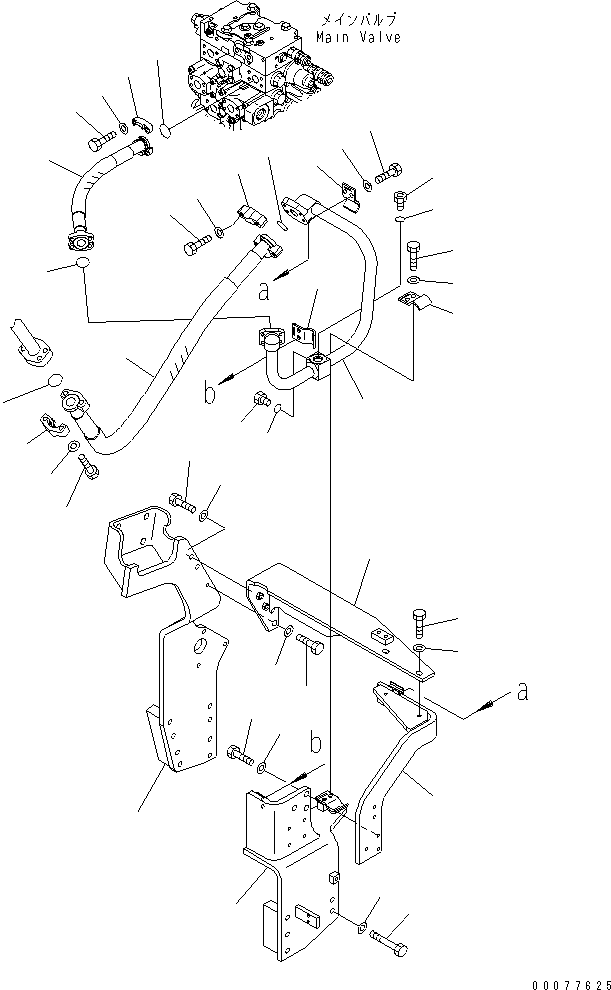 メインバルブ
Main Valve

a

b

a

b

00077625