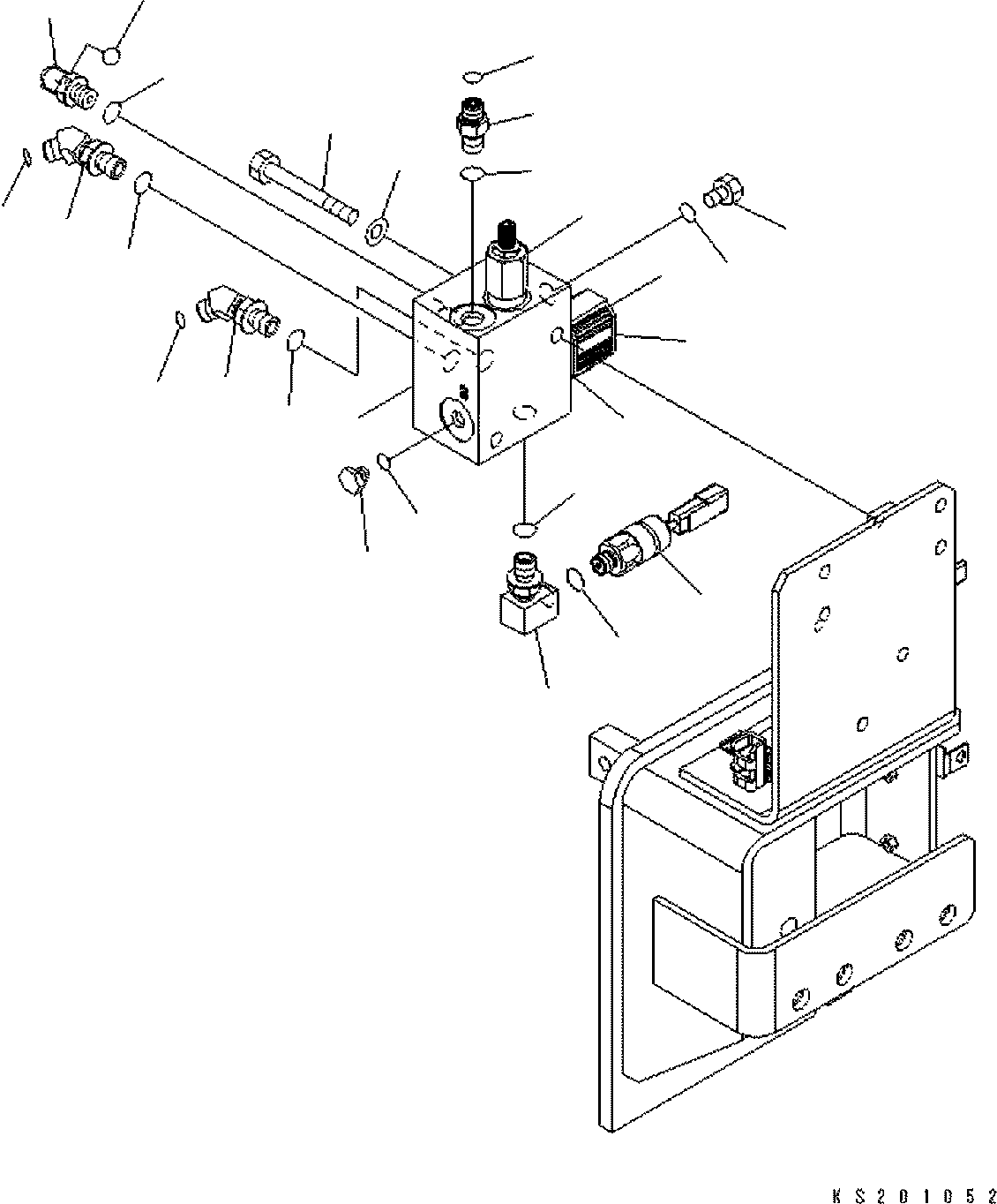 KS201052