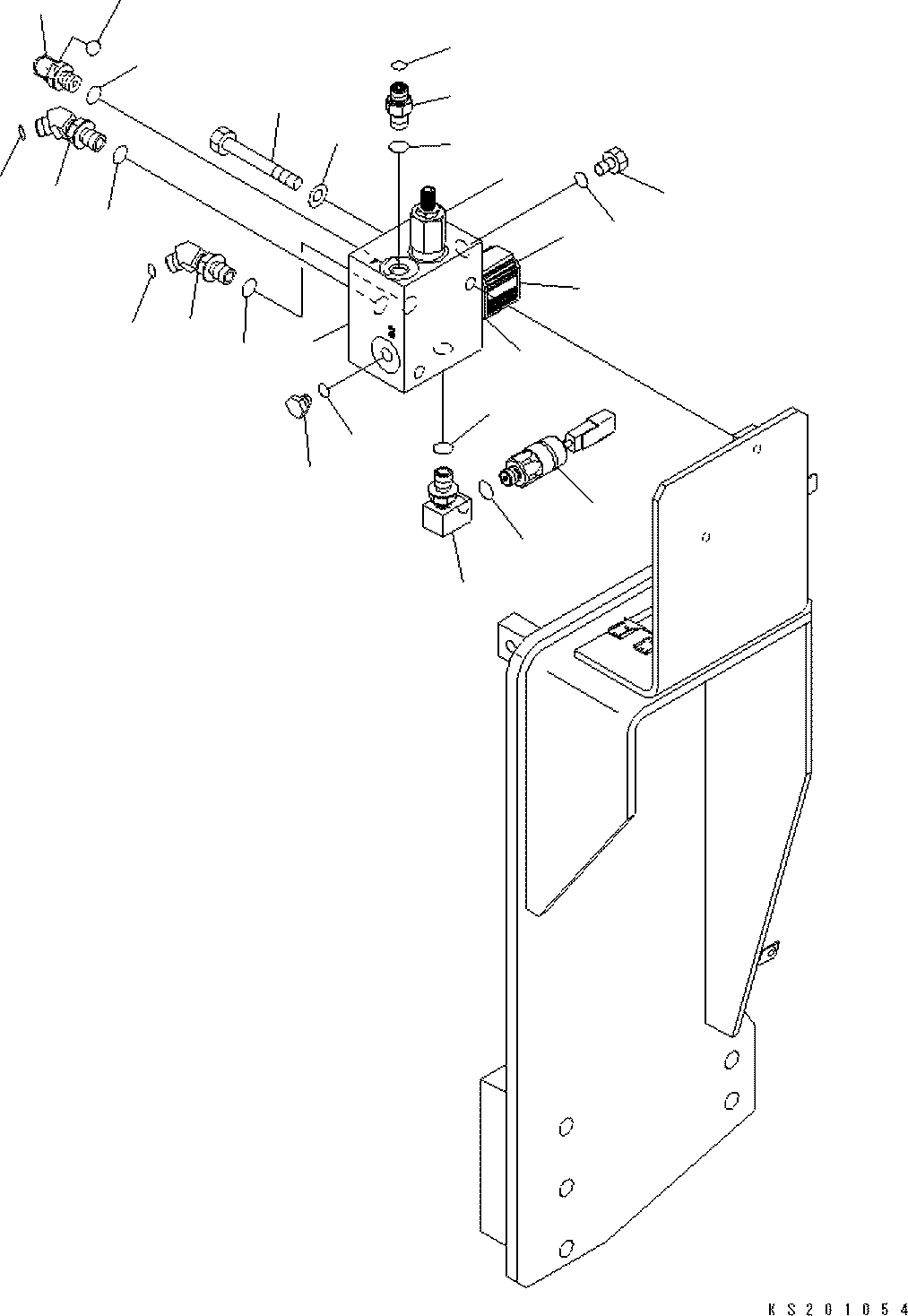 KS201054