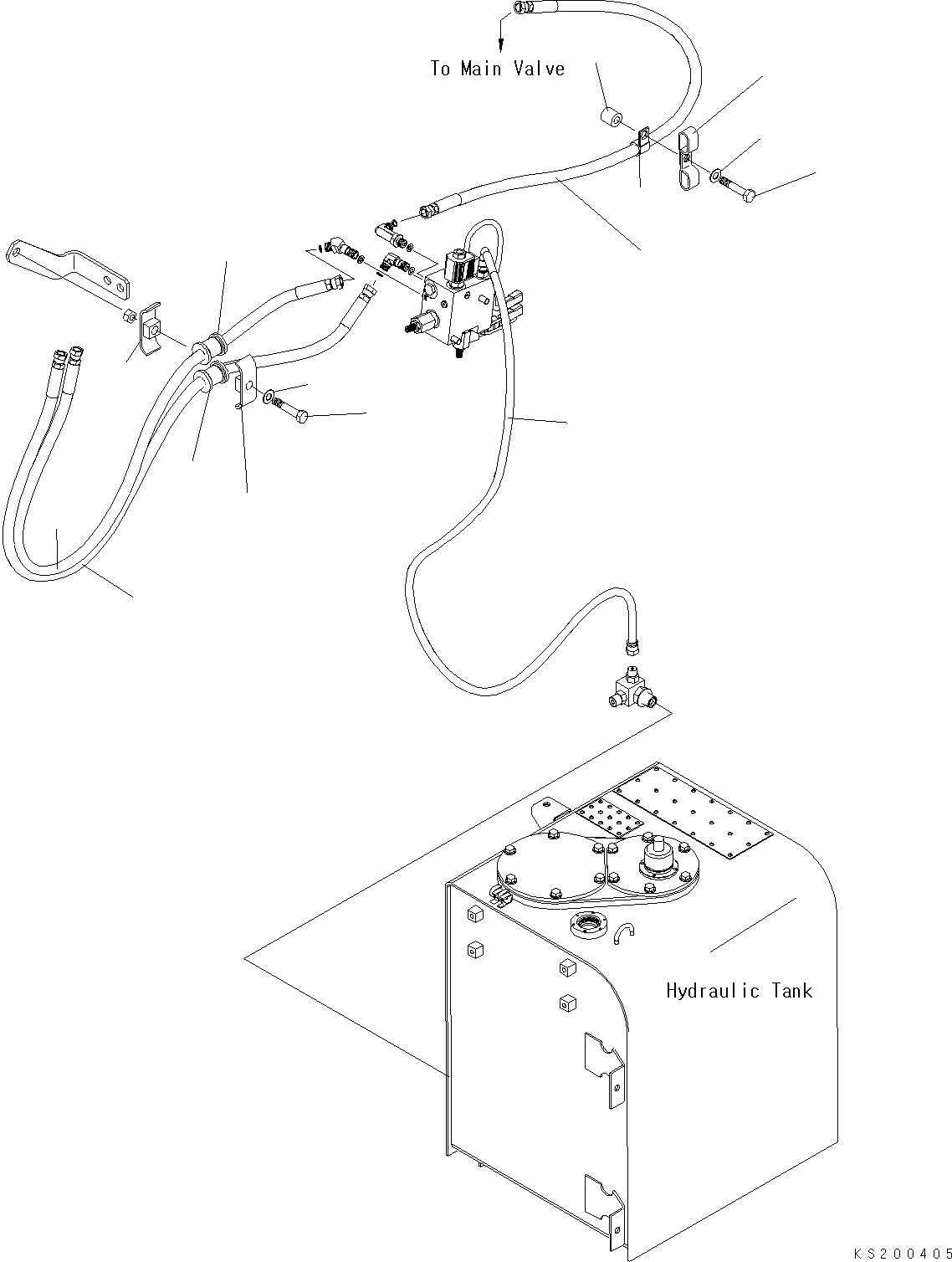 To Main Valve

Hydraulic Tank

KS200405