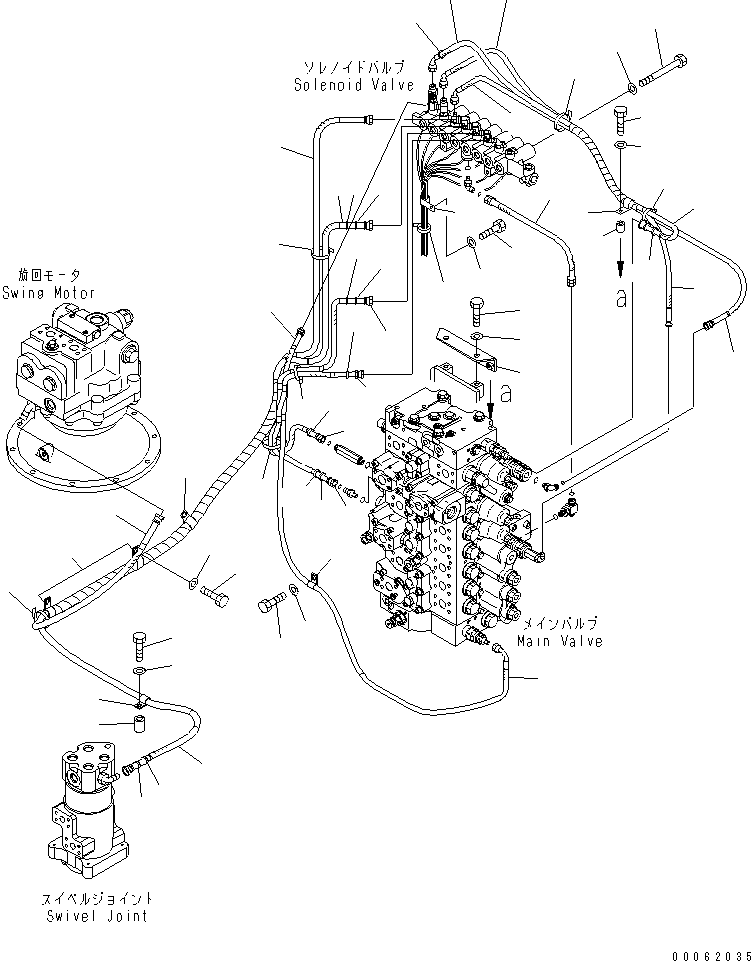 ソレノイドバルブ
Solenoid Valve

旋回モータ
Swing Motor

a

a

メインバルブ
Main Valve

スイベルジョイント
Swivel Joint

00062035