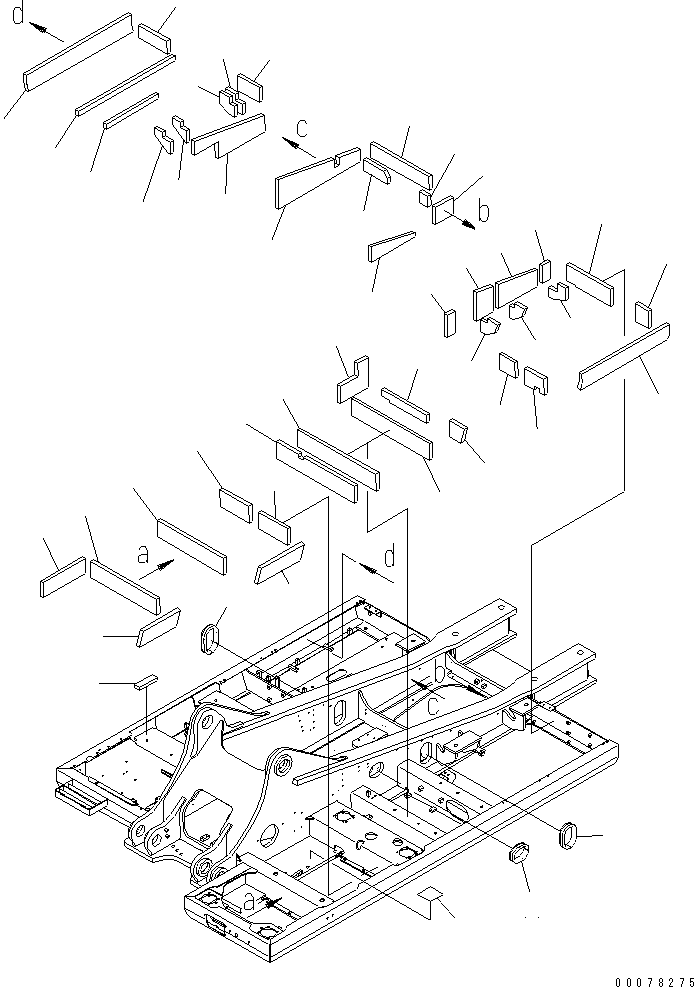 d
c
b
a
d
b
c
a
00078275