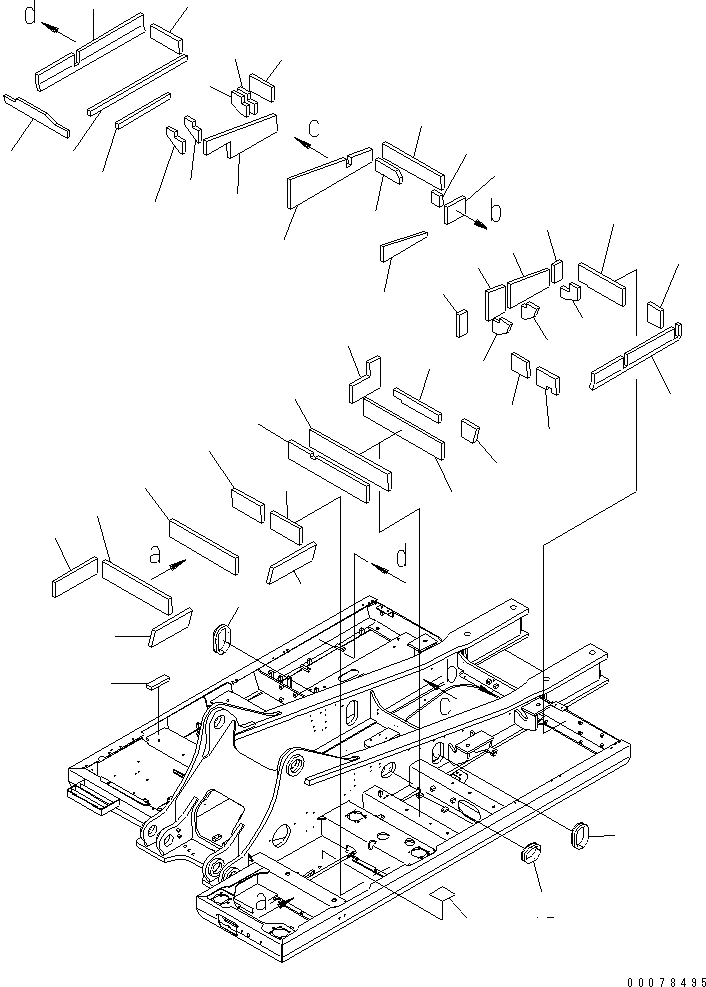 d
c
b
a
d
b
c
a
00078495