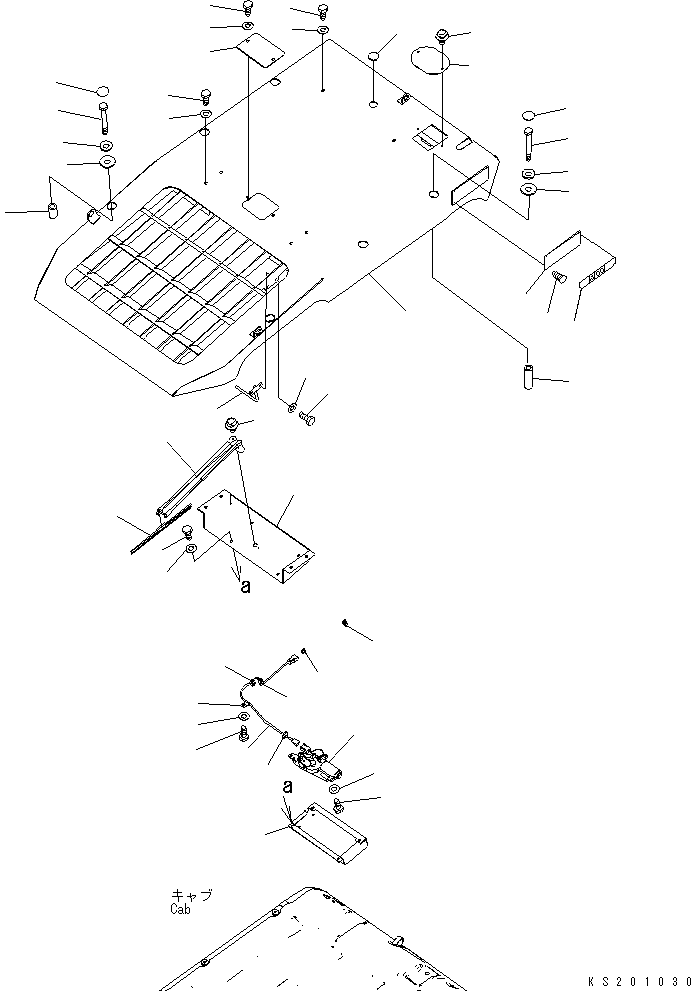 a

a

キャブ
Cab

KS201030