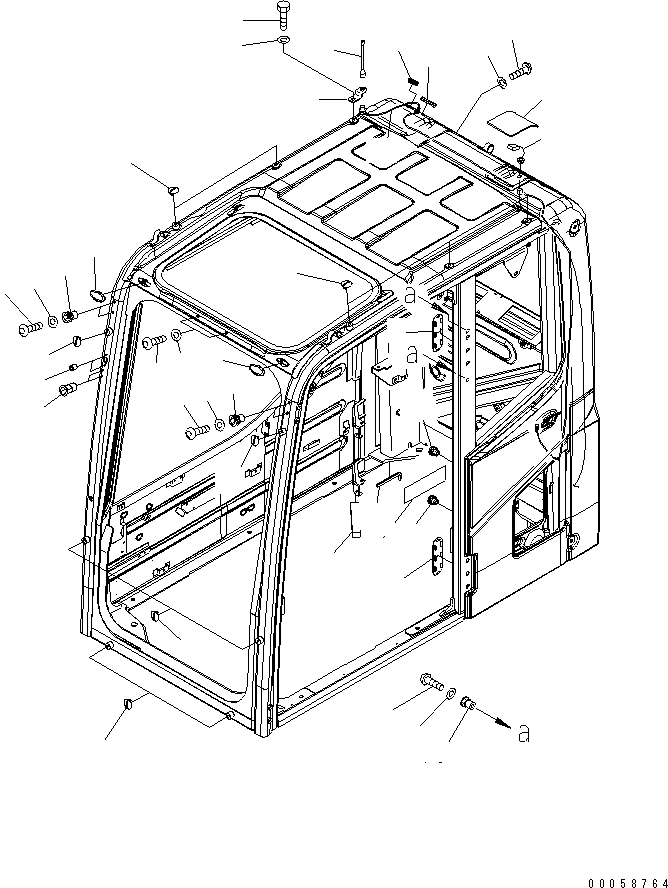 a

a

a

00058764