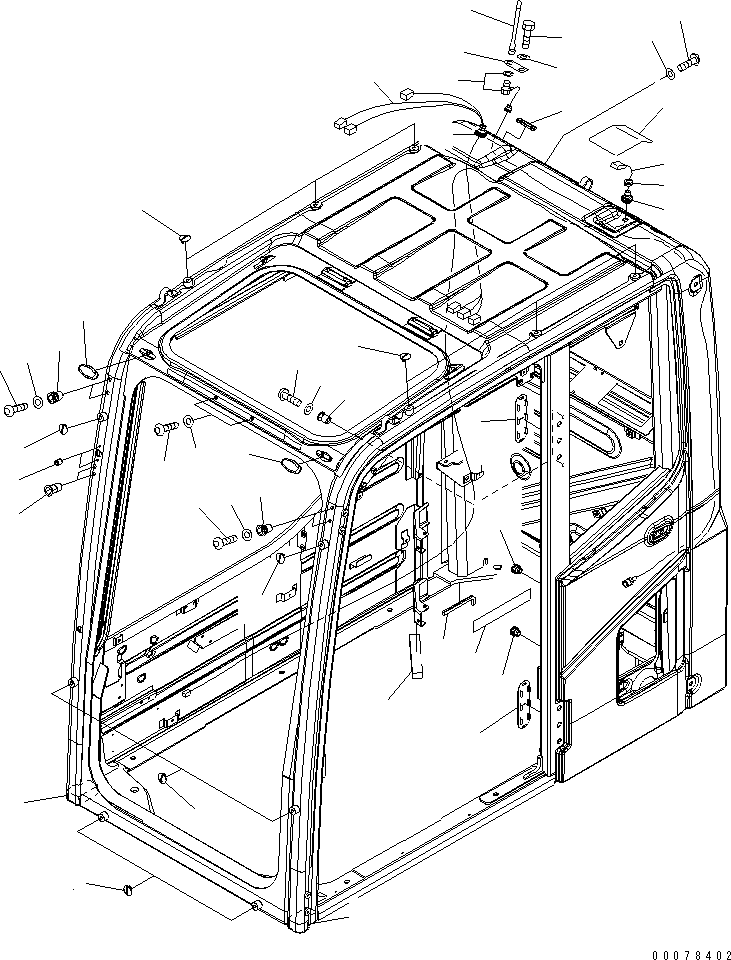 00078402