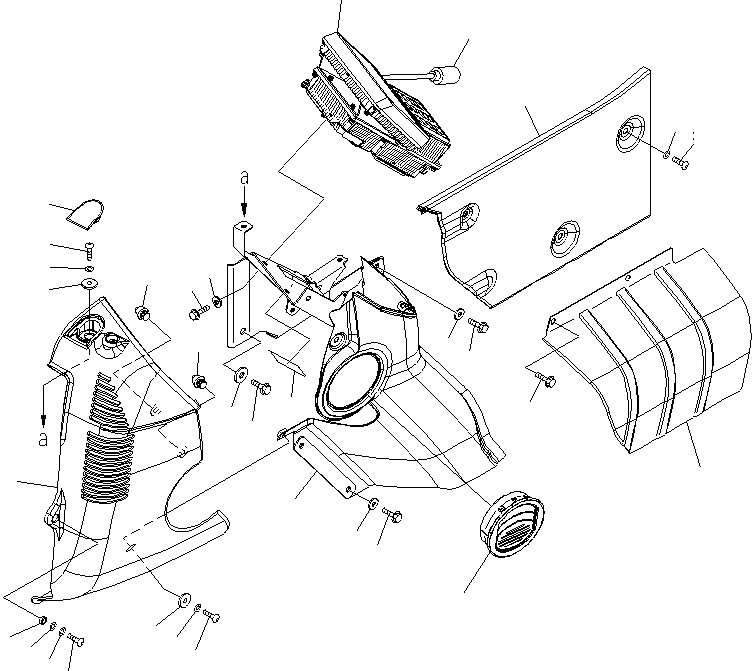 a
a