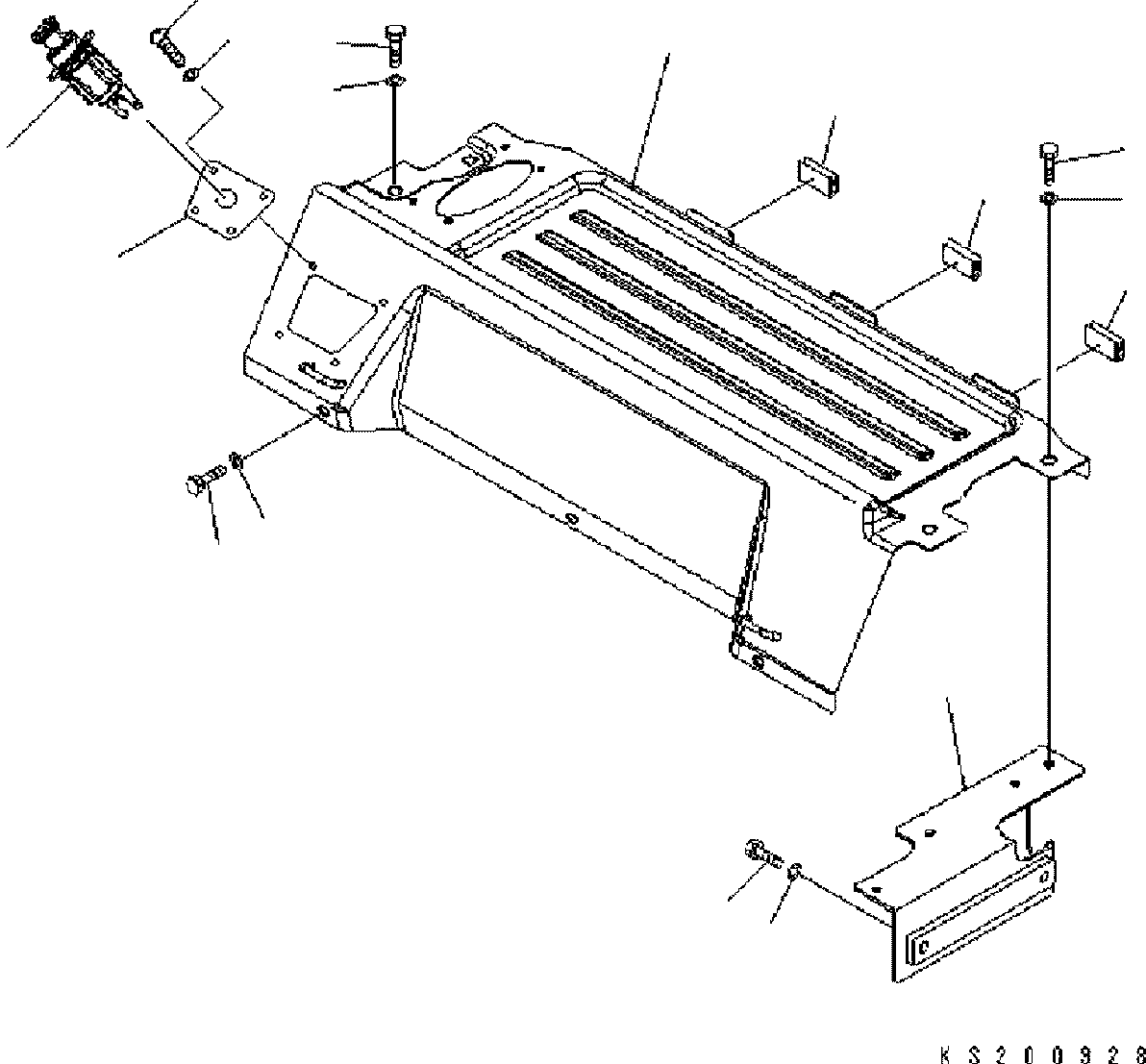 KS200928