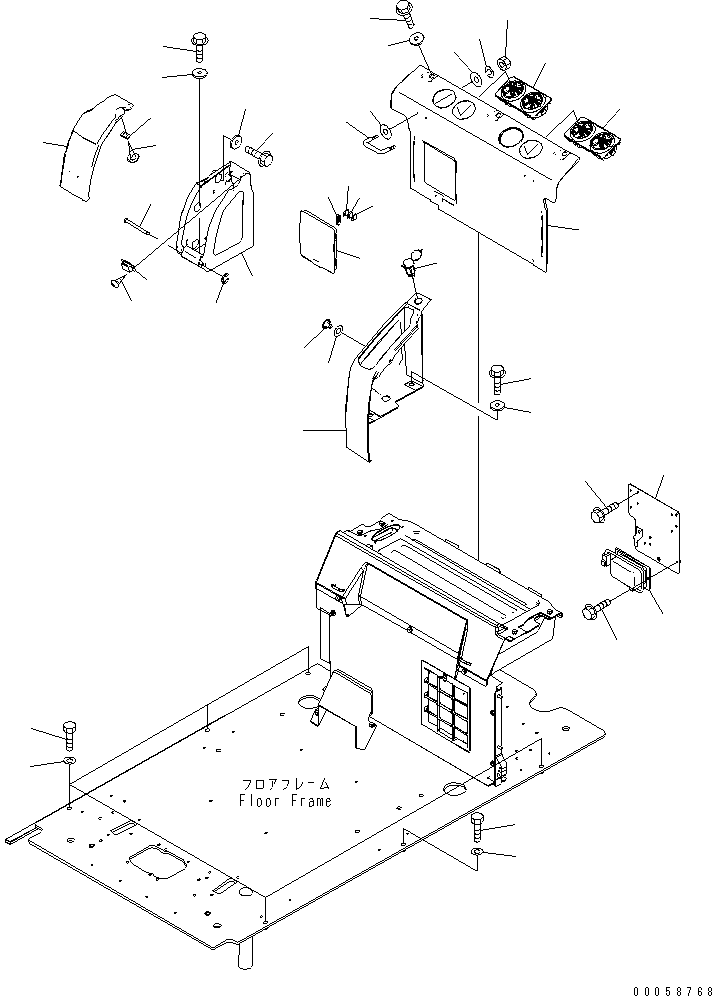 フロアフレーム
Floor Frame

00058768