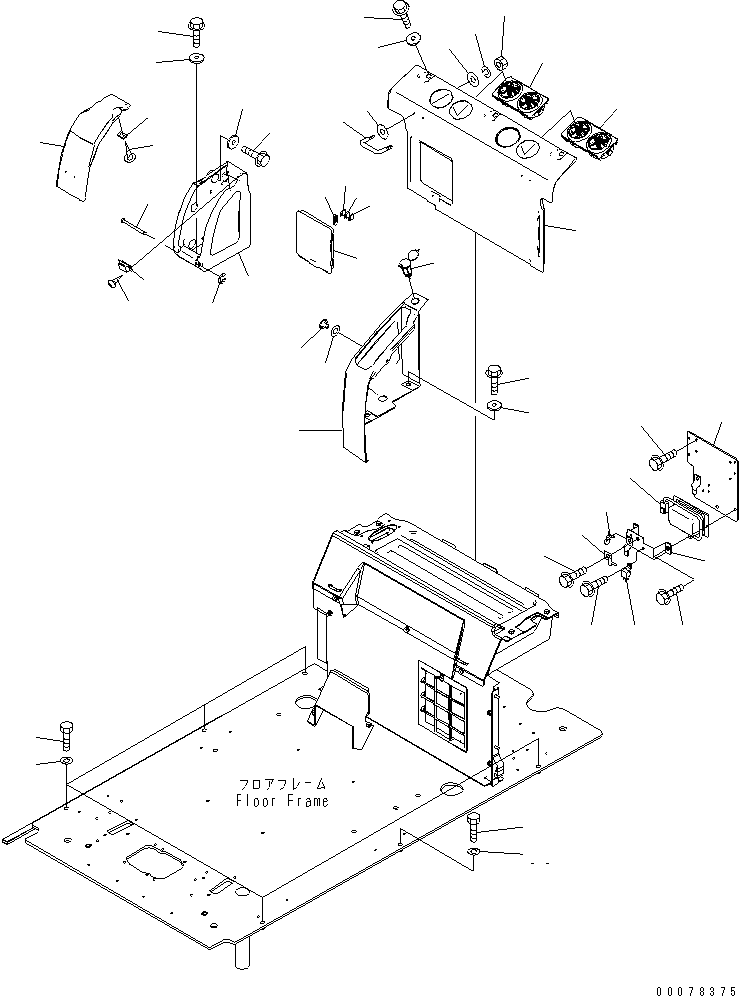 フロアフレーム
Floor Frame

00078375