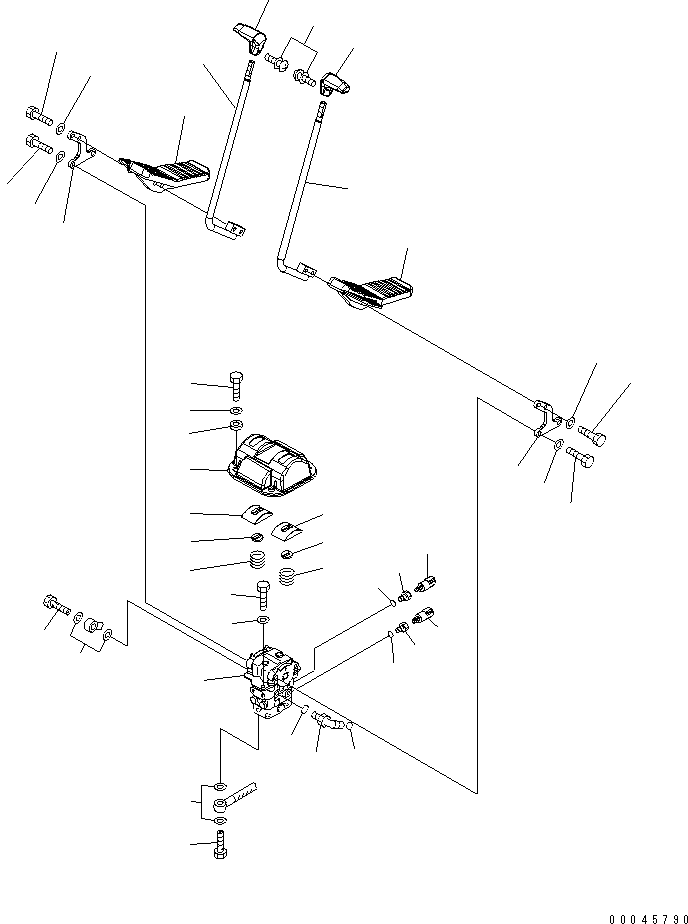 00045790