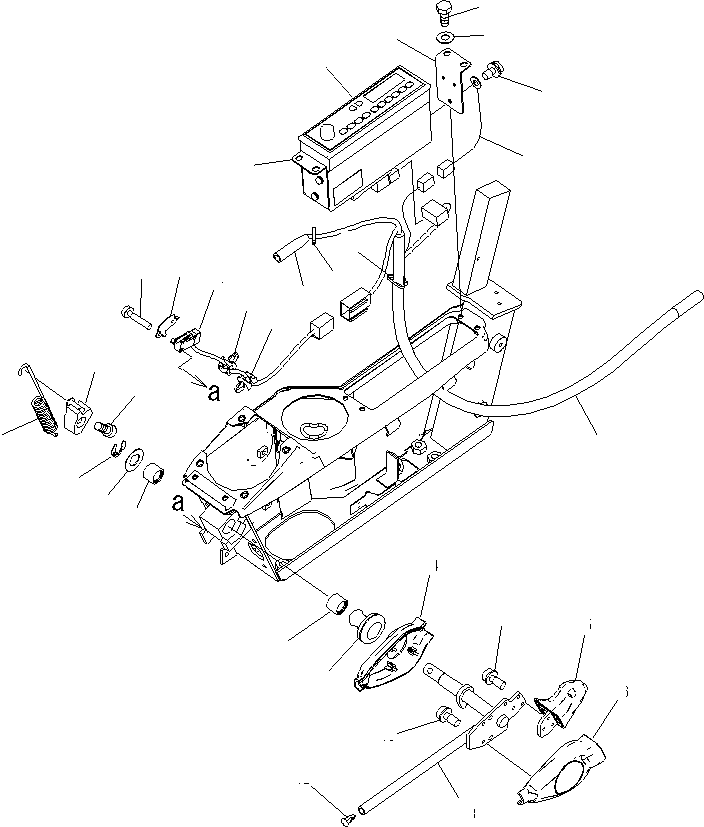 a
a