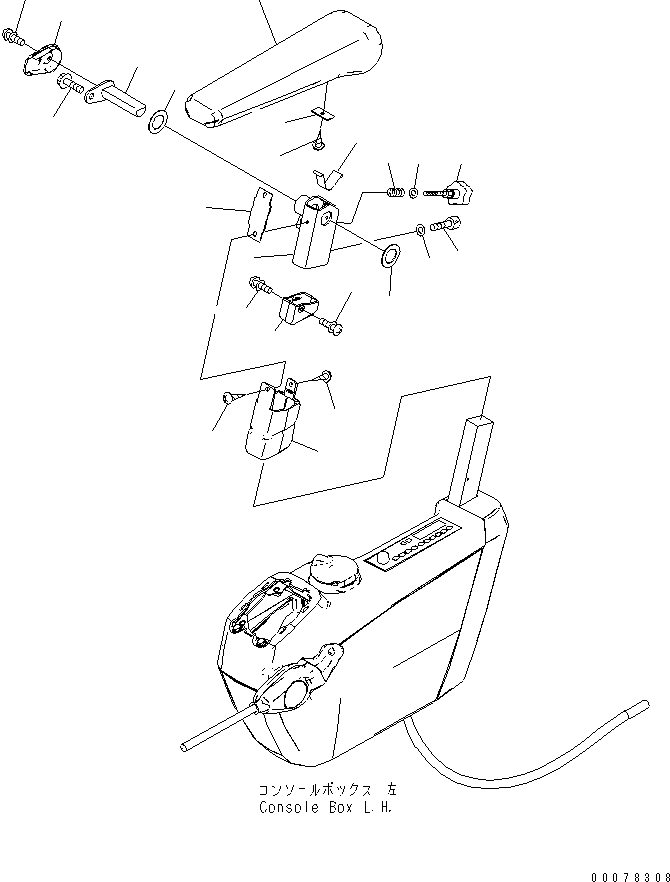 コンソールボックス 左
Console Box L.H.

00078308