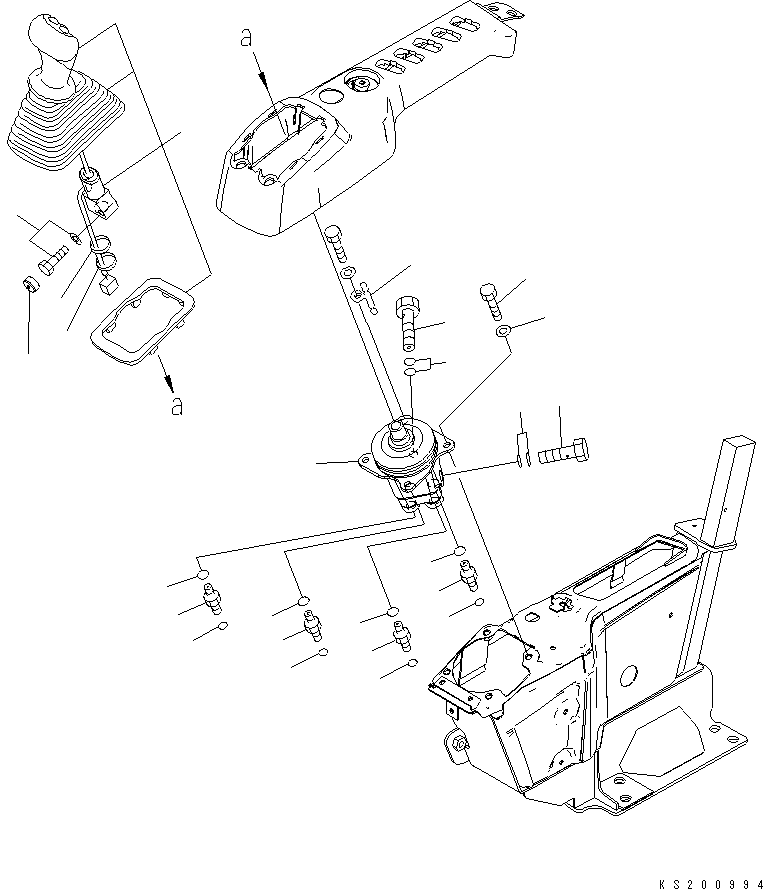 a

a

KS200994