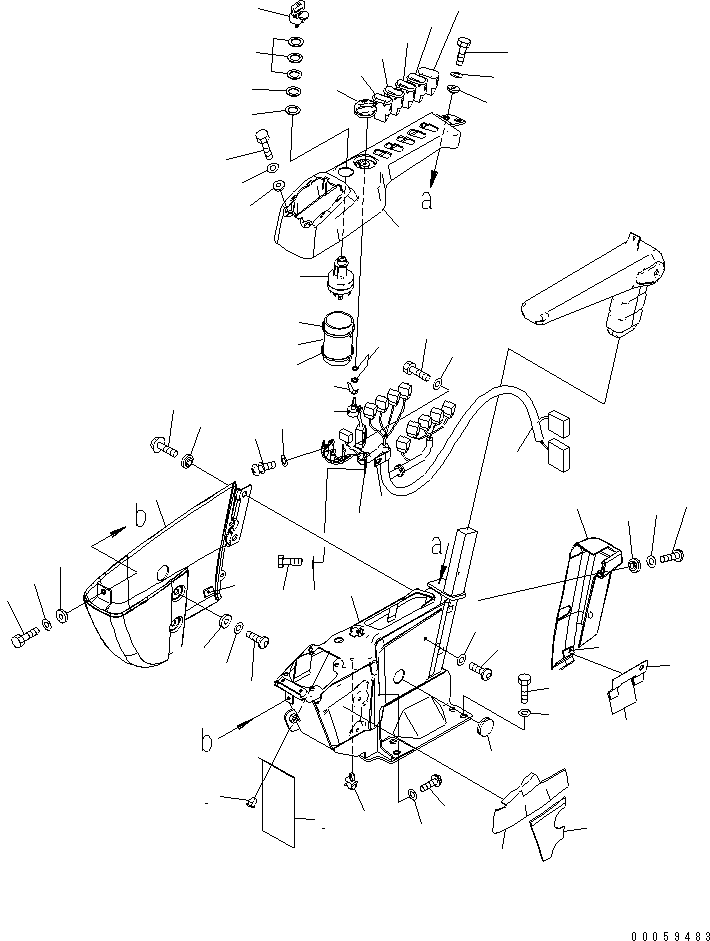 a

b

a

b

00059483