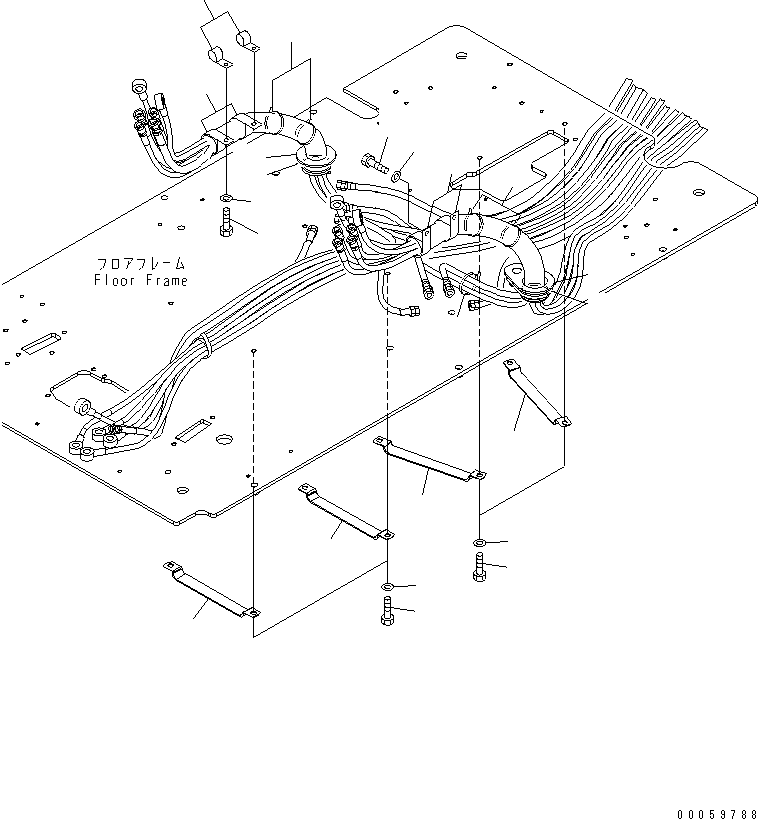 フロアフレーム
Floor Frame

00059788