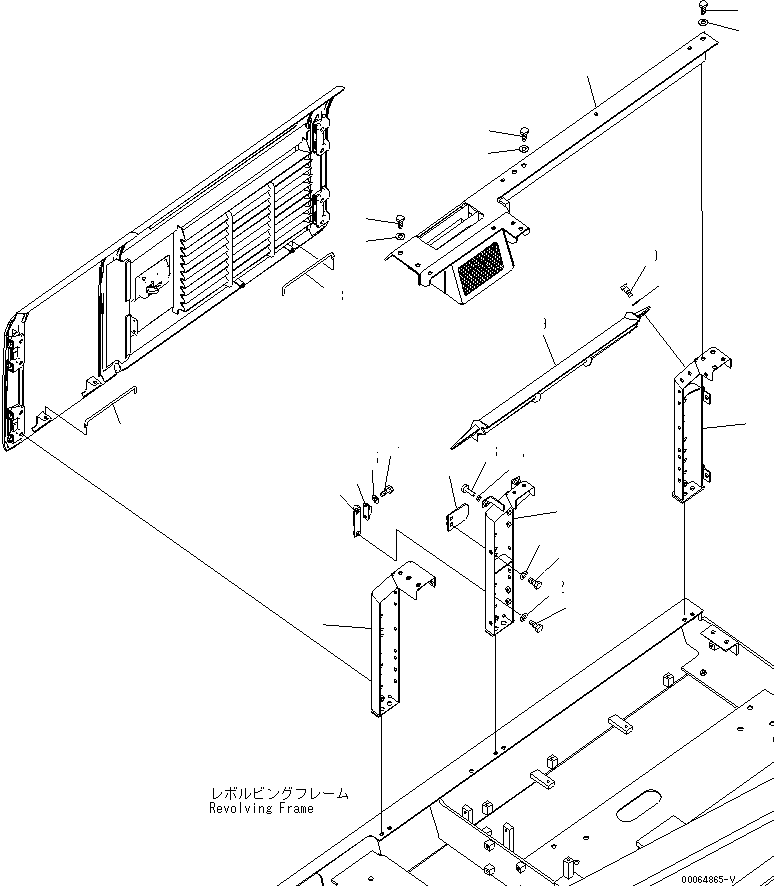 レボルビングフレーム
Revolving Frame

00064865-V