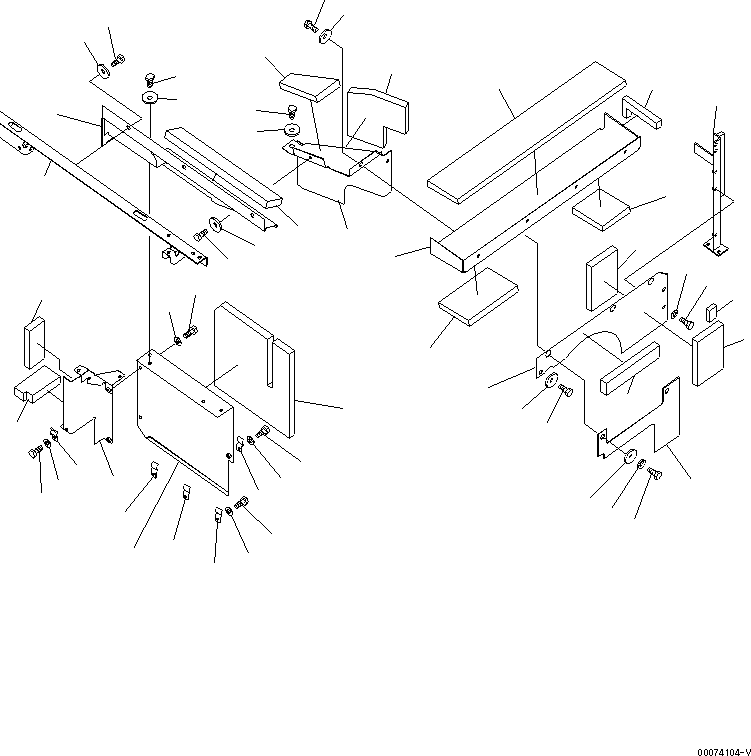 00074104-V