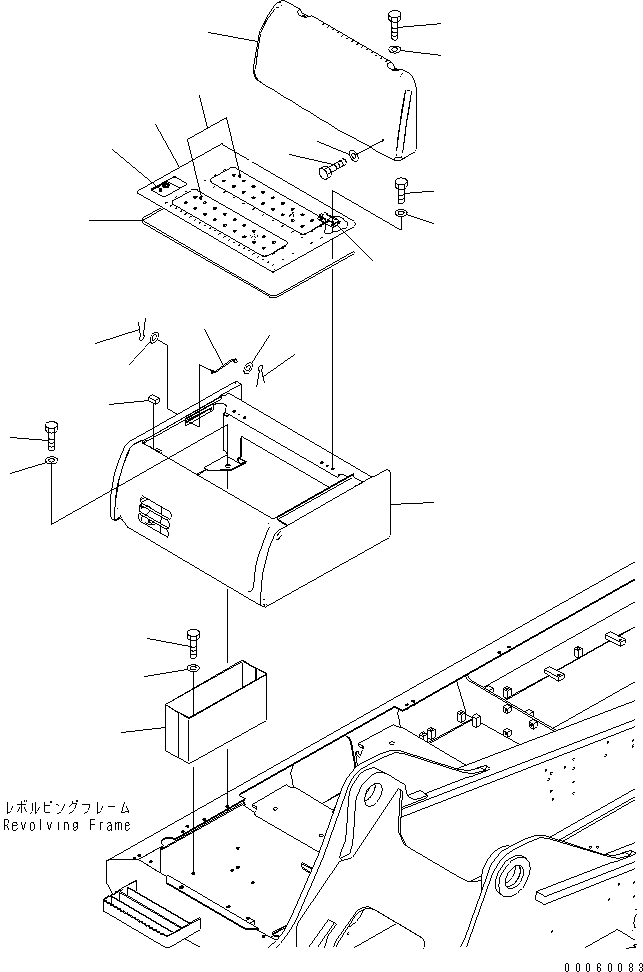 レボルビングフレーム
Revolving Frame

00060083