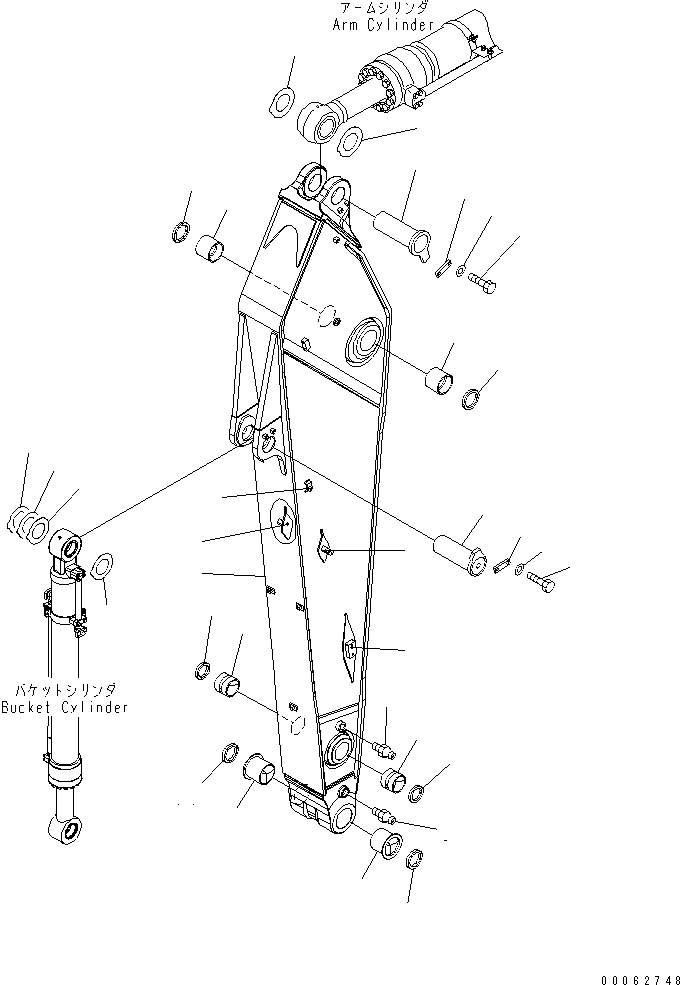 アームシリンダ
Arm Cylinder

バケットシリンダ
Bucket Cylinder

00062748