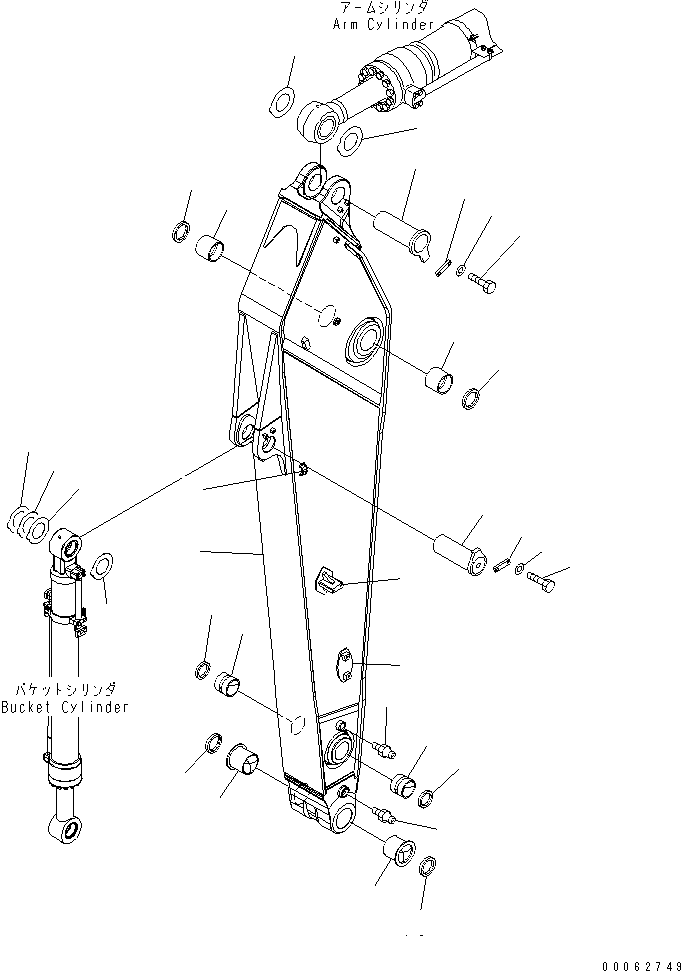 アームシリンダ
Arm Cylinder

バケットシリンダ
Bucket Cylinder

00062749