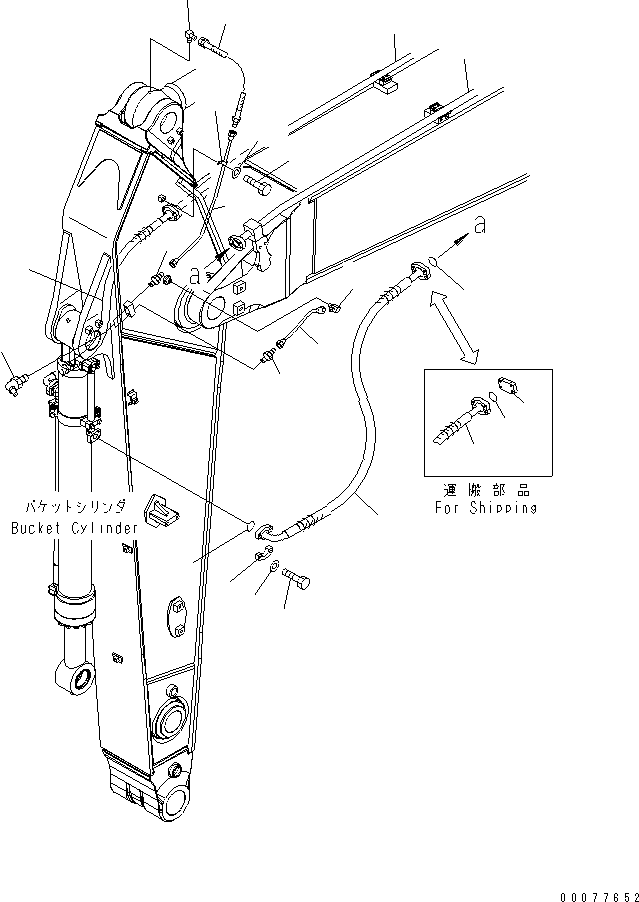 a

a

運搬部品
For Shipping

バケットシリンダ
Bucket Cylinder

00077652