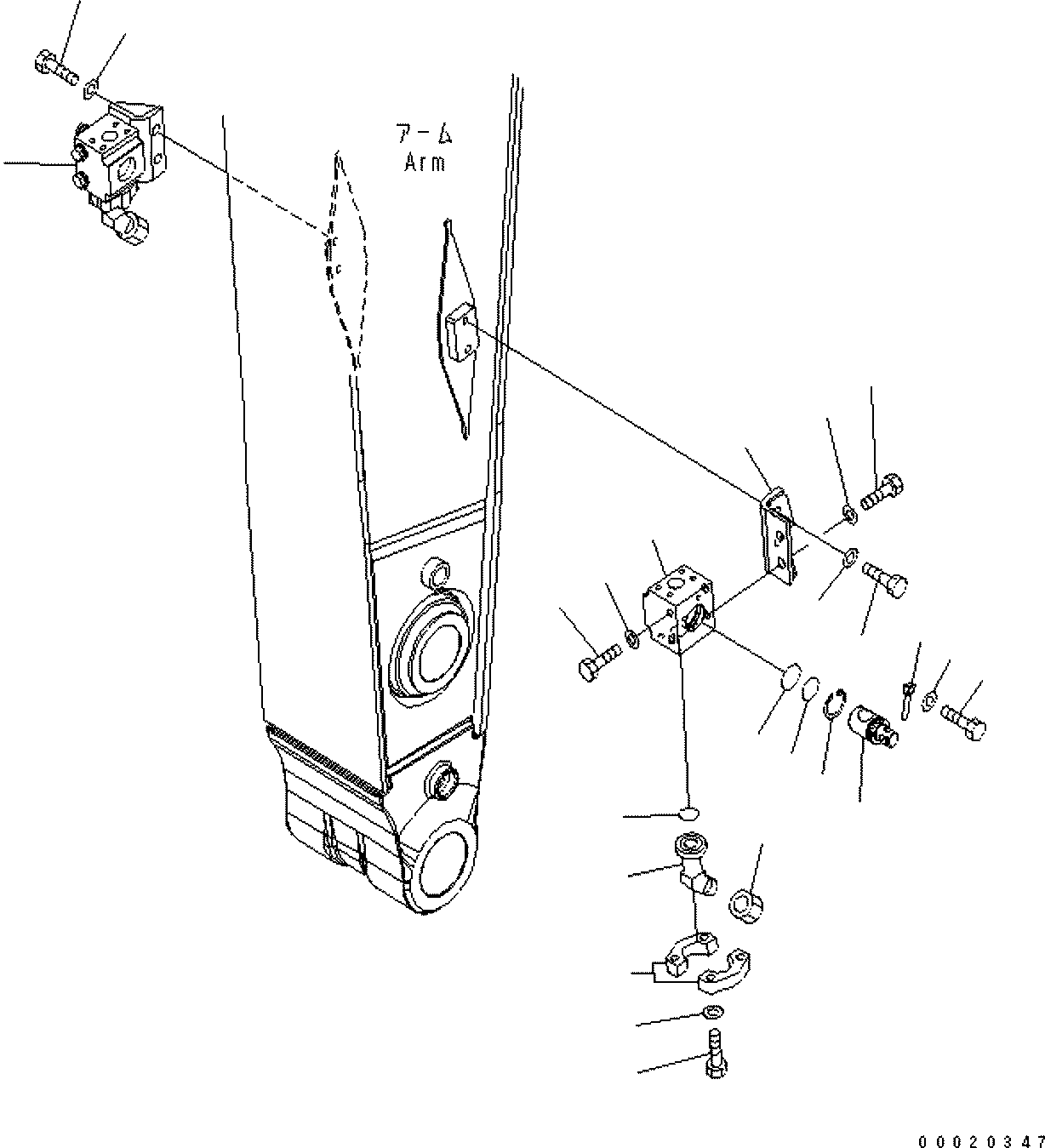 アーム
Arm

00020347