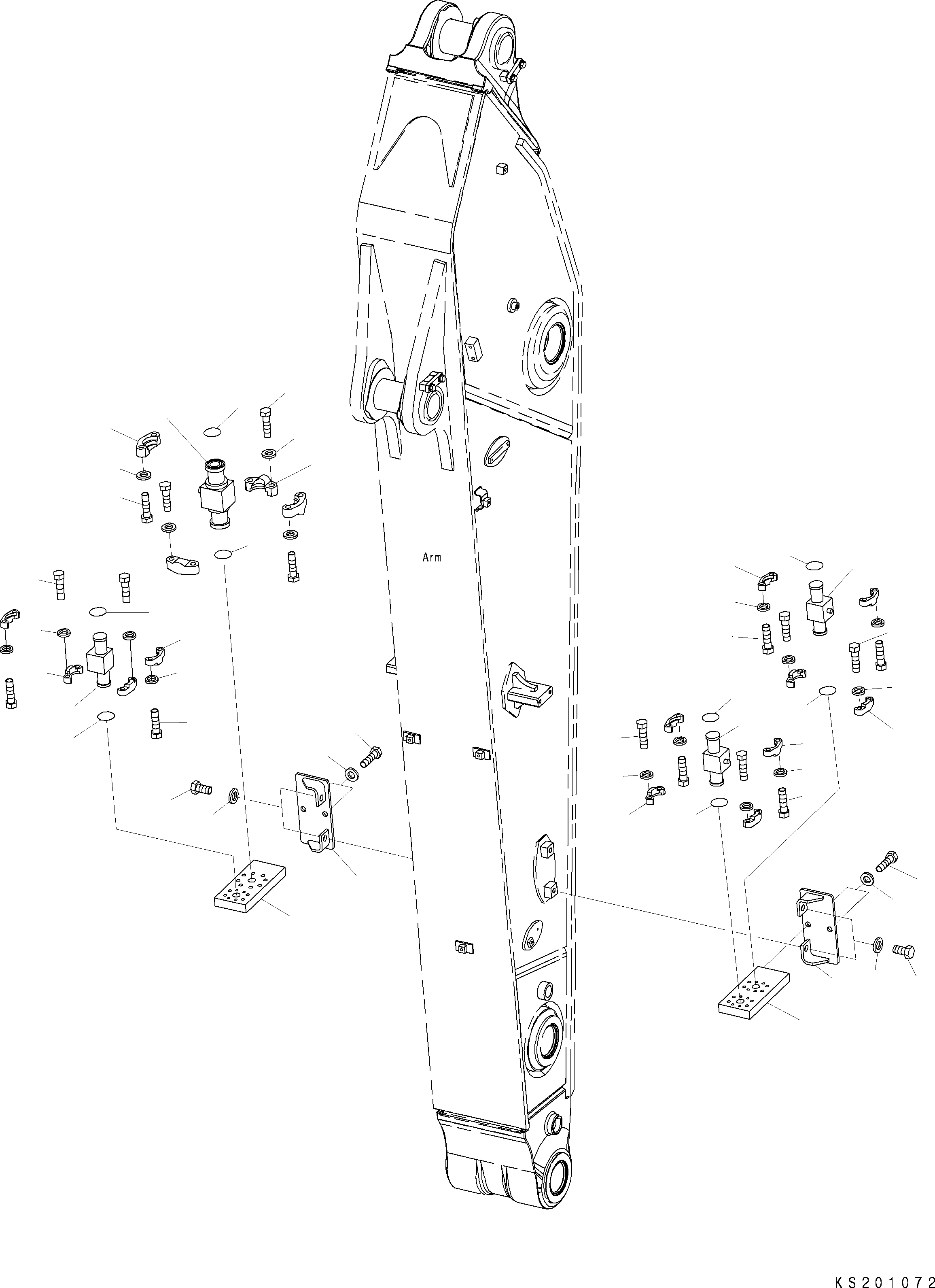 Arm

KS201072