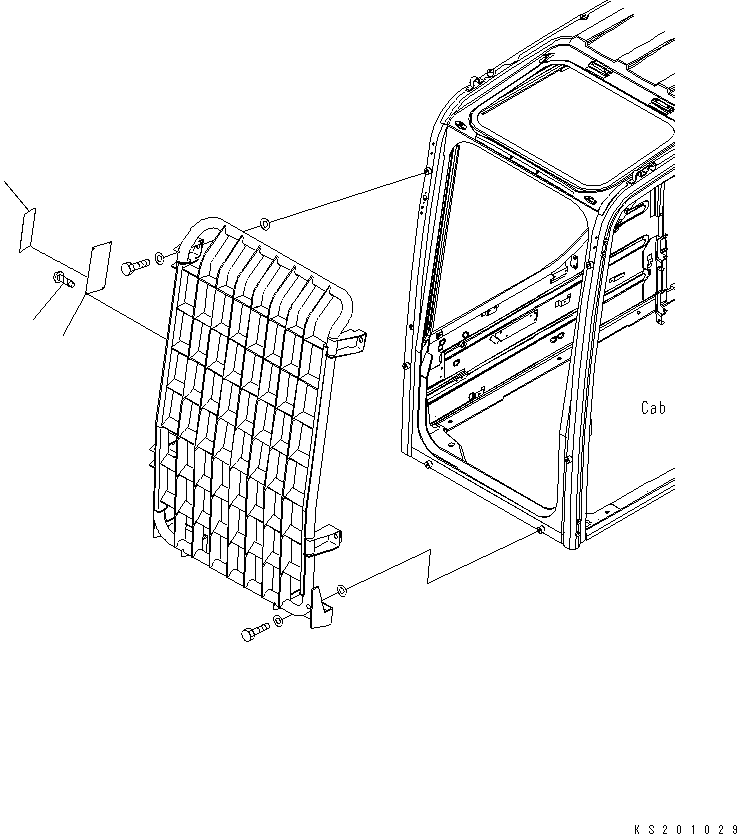 Cab

KS201029