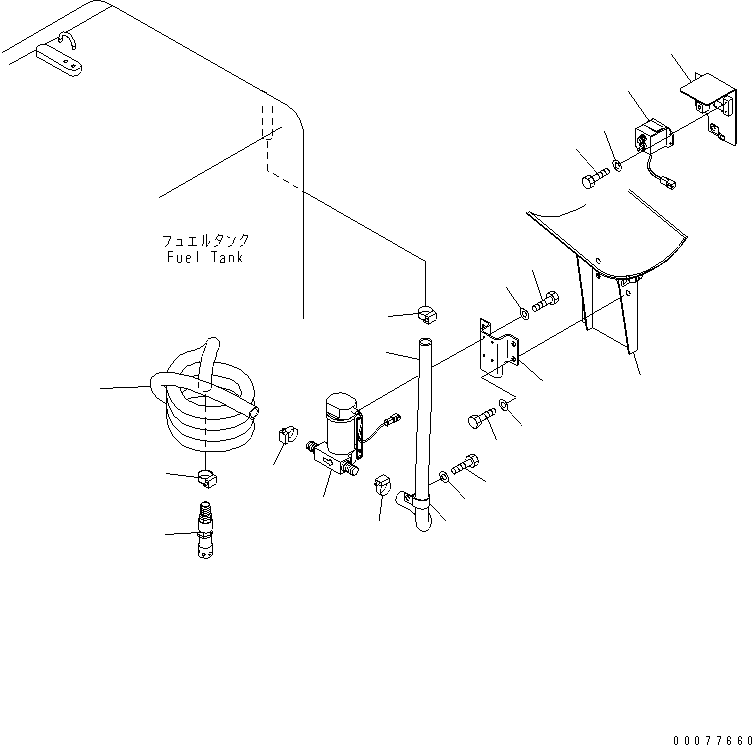 フュエルタンク
Fuel Tank

00077660