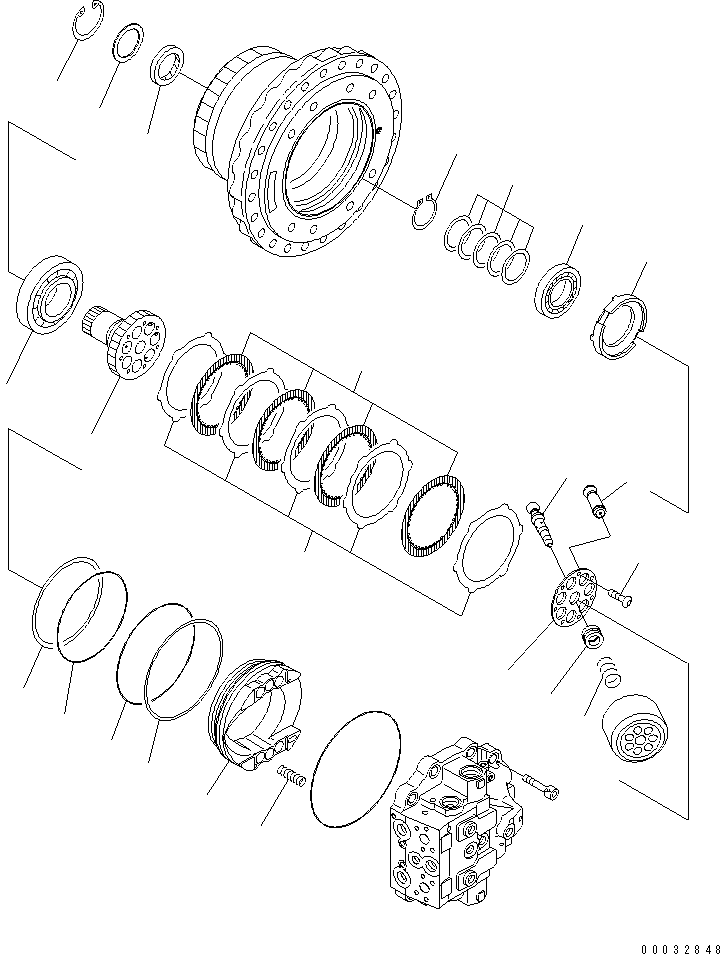 00032848