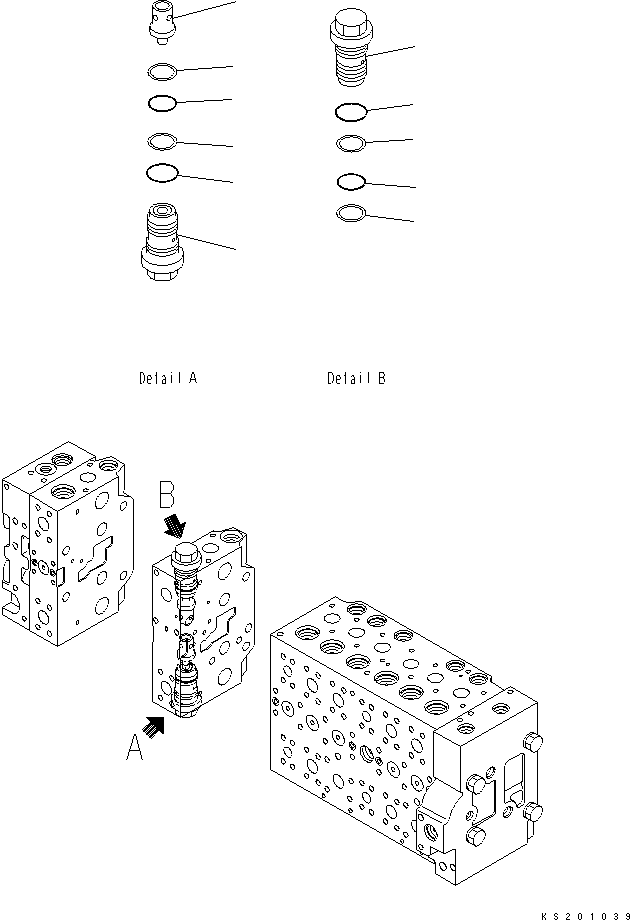 Detail A

Detail B

B

A

KS201039