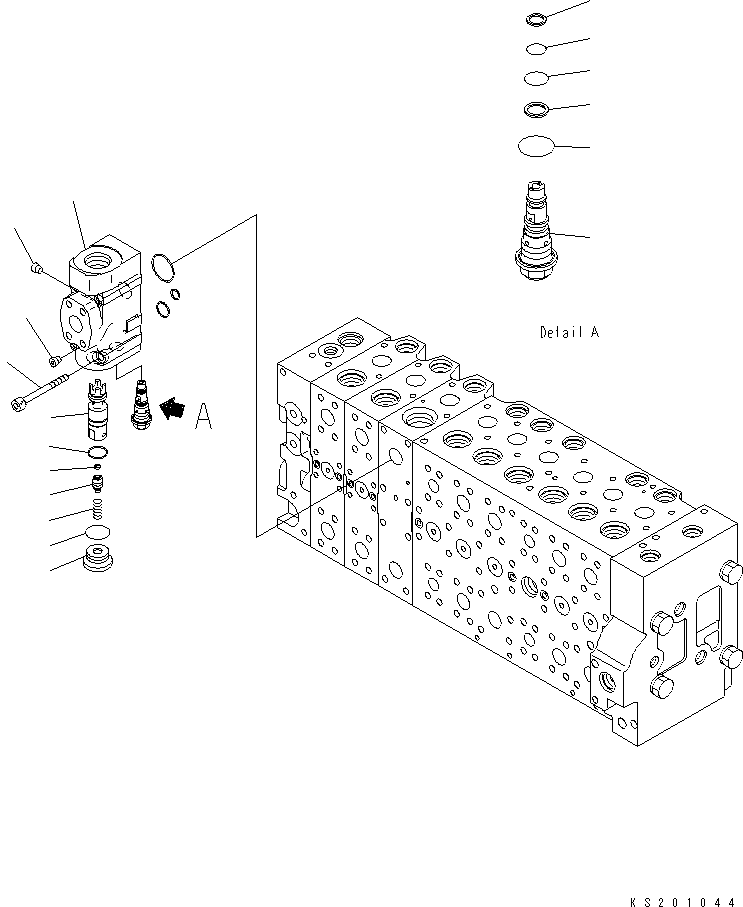 Detail A

A

KS201044