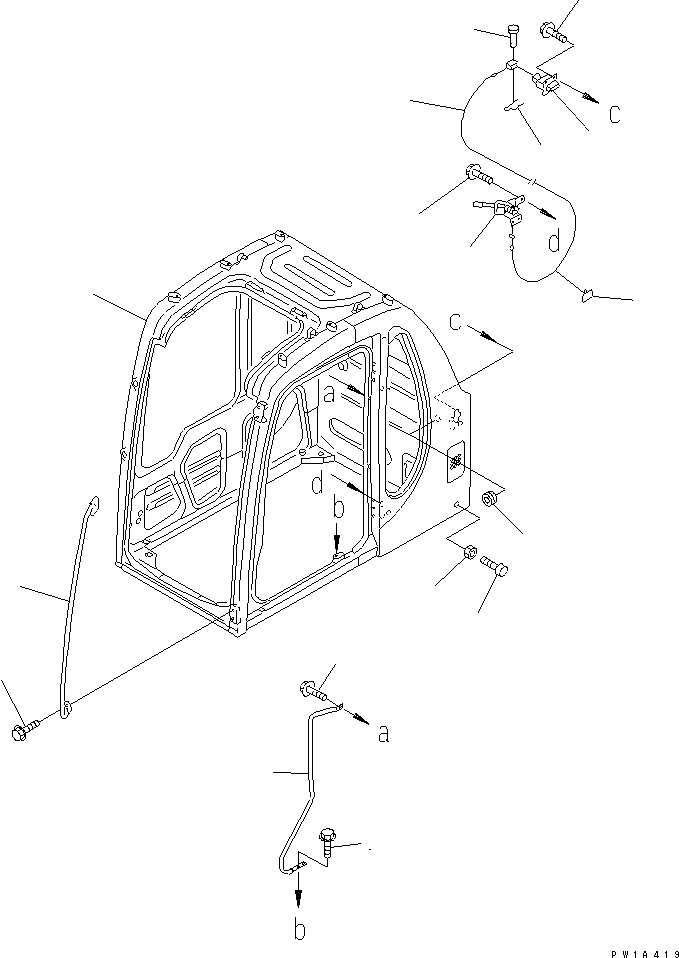 c
d
c
a
d
b
a
b
PW1A413