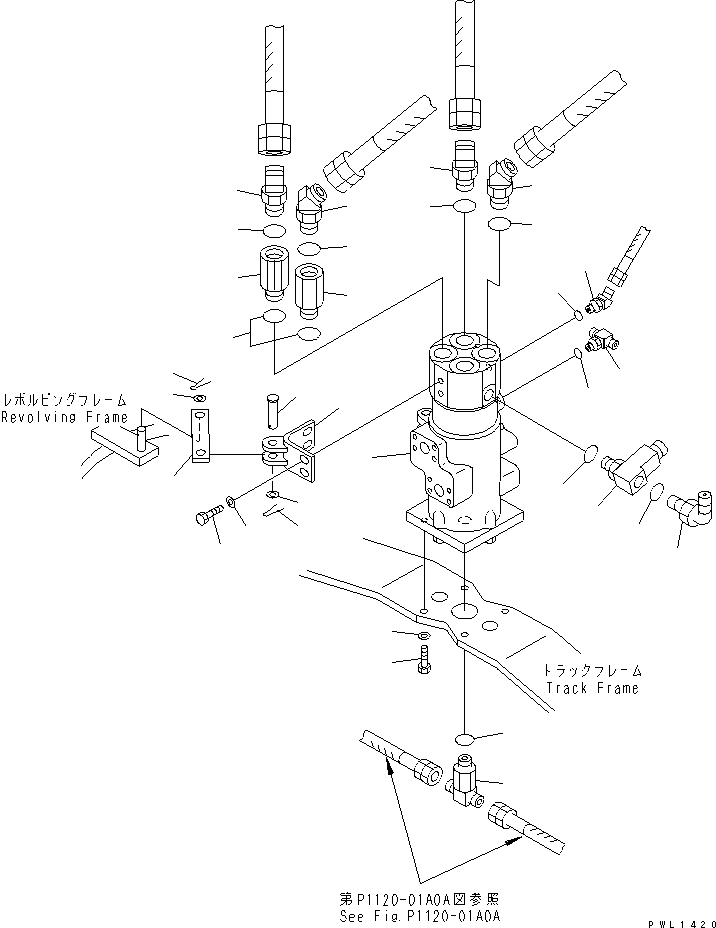 レボルビングフレーム
Revolving Frame

トラックフレーム
Track Frame

第P1120-01A0A図参照
See Fig.P1120-01A0A

PWL1420