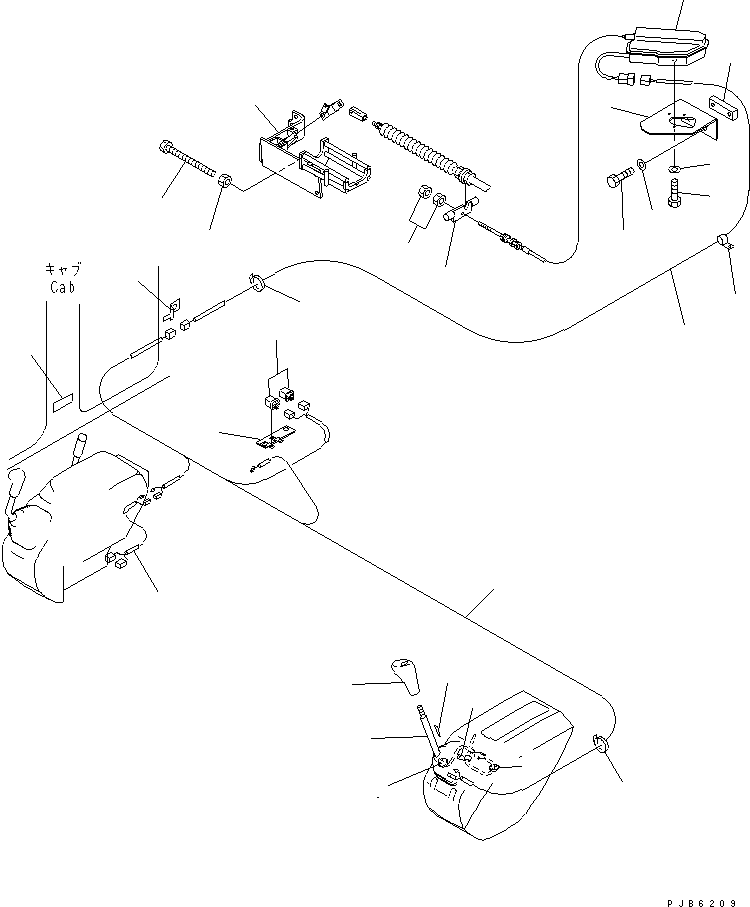 キャブ
Cab

PJB6209