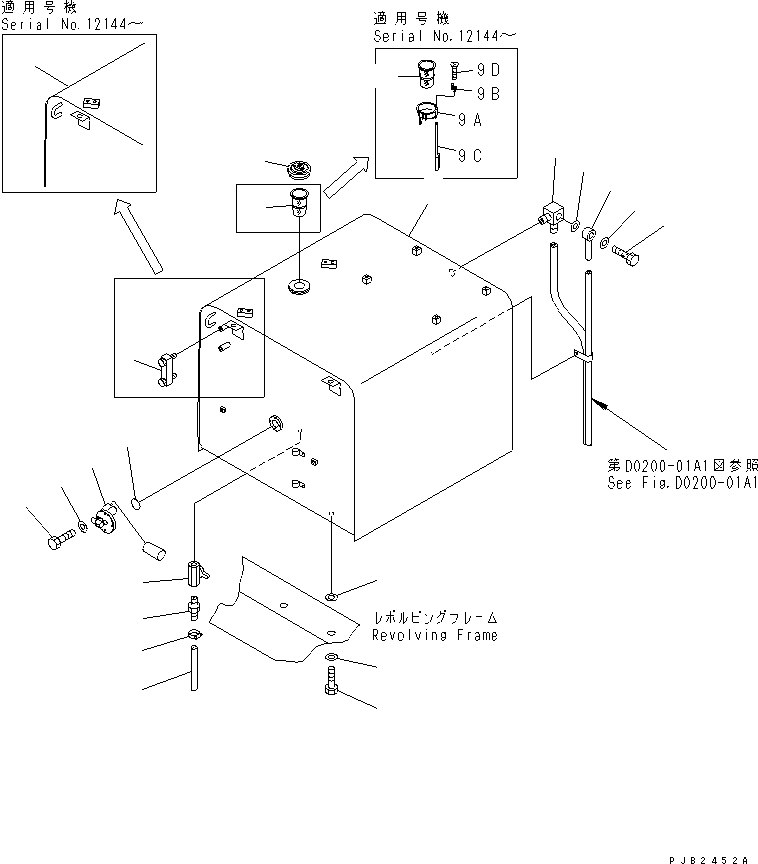 適用号機
Serial No.12144～

適用号機
Serial No.12144～

9D
9B
9A
9C

第D0200-01A1図参照
See Fig.D0200-01A1

レボルビングフレーム
Revolving Frame

PJB2452A