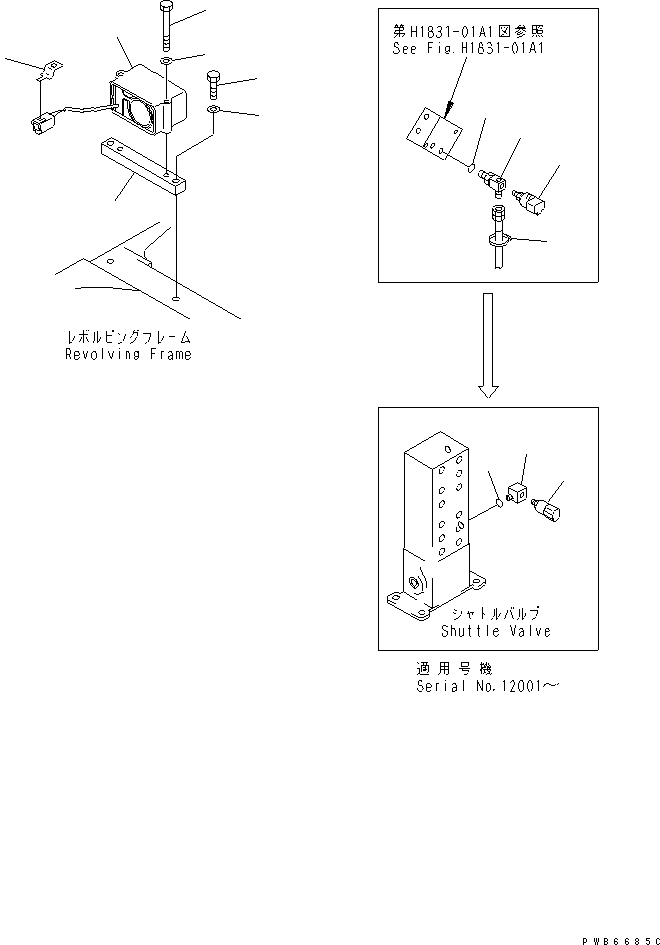 レボルビングフレーム
Revolving Frame

第H1831-01A1図参照
See Fig.H1831-01A1

シャトルバルブ
Shuttle Valve

適用号機
Serial No.12001～

PWB6685C