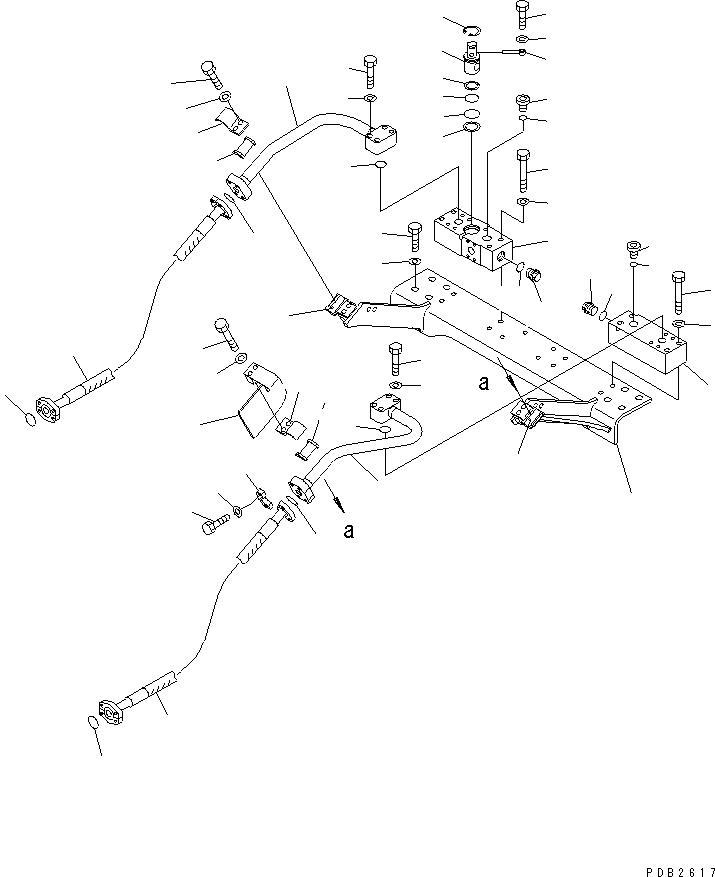 a

a

PDB2617