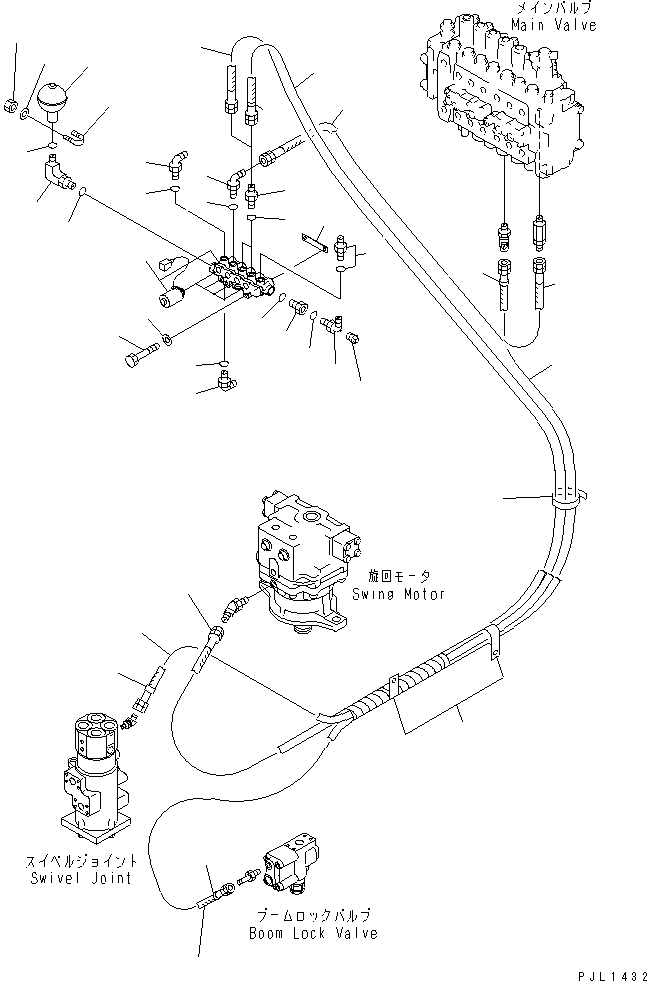 メインバルブ
Main Valve

旋回モータ
Swing Motor

スイベルジョイント
Swivel Joint

ブームロックバルブ
Boom Lock Valve

PJL1432